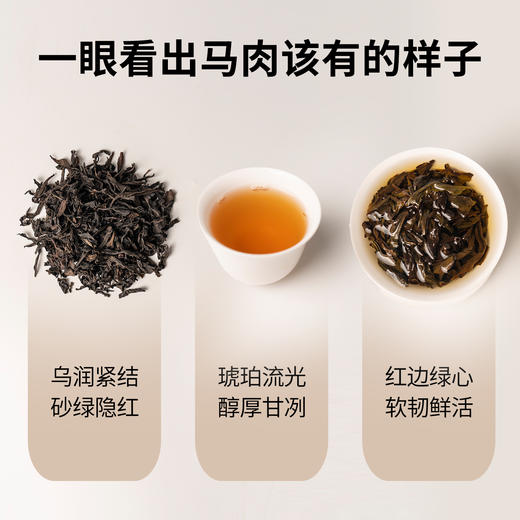 一眼看出马肉该有的样子

乌润紧结
砂绿隐红

琥珀流光
醇厚甘冽

红边绿心
软韧鲜活