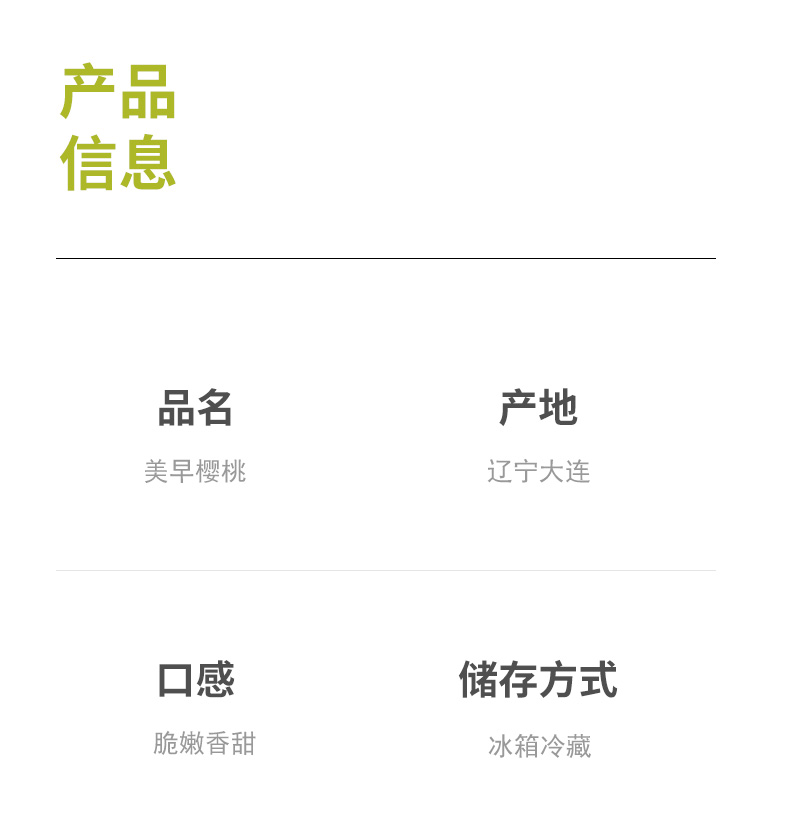 产品
信息

品名
美早樱桃

产地
辽宁大连

口感
脆嫩香甜

储存方式
冰箱冷藏