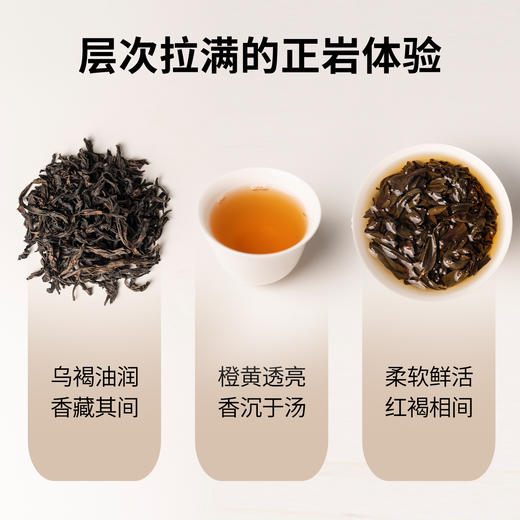 层次拉满的正岩体验

乌褐油润
香藏其间

橙黄透亮
香沉于汤

柔软鲜活
红褐相间