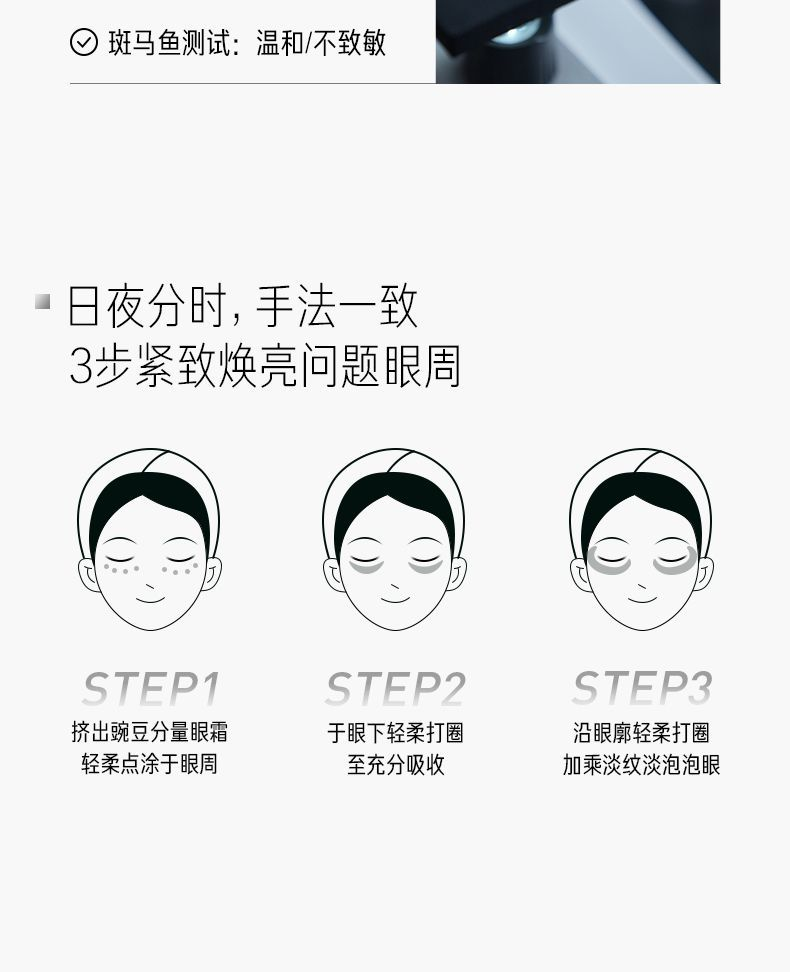 斑马鱼测试：温和/不致敏

日夜分时，手法一致
3步紧致焕亮问题眼周

STEP1
挤出豌豆分量眼霜
轻柔点涂于眼周

STEP2
于眼下轻柔打圈
至充分吸收

STEP3
沿眼廓轻柔打圈
加乘淡纹淡泡泡眼