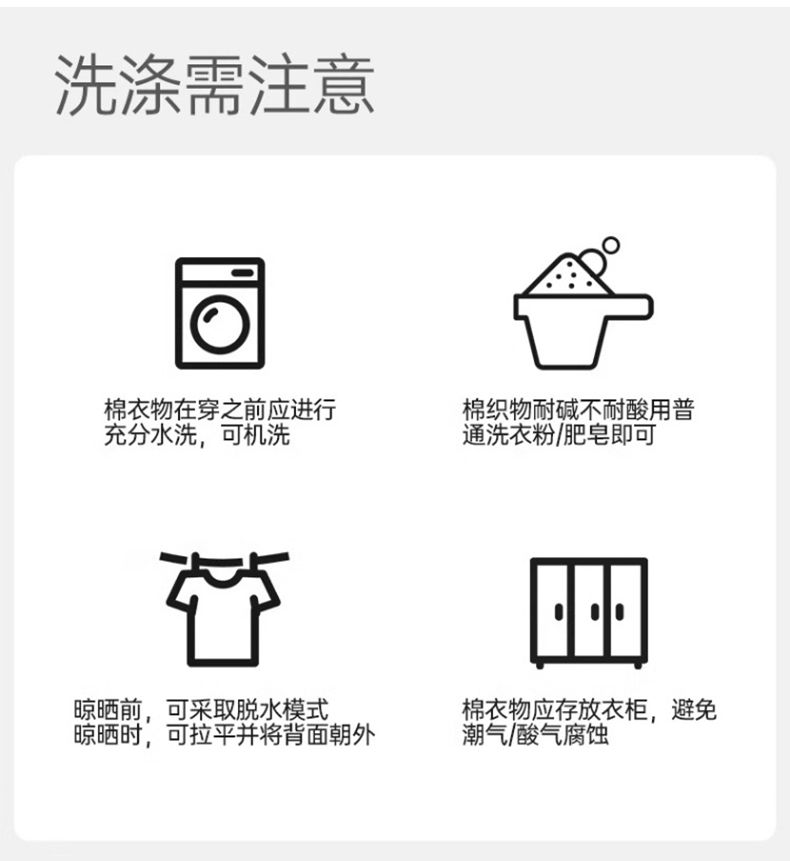 洗涤需注意

棉衣物在穿之前应进行充分水洗，可机洗

棉织物耐碱不耐酸用普通洗衣粉/肥皂即可

晾晒前，可采取脱水模式
晾晒时，可拉平并将背面朝外

棉衣物应存放衣柜，避免潮气/酸气腐蚀