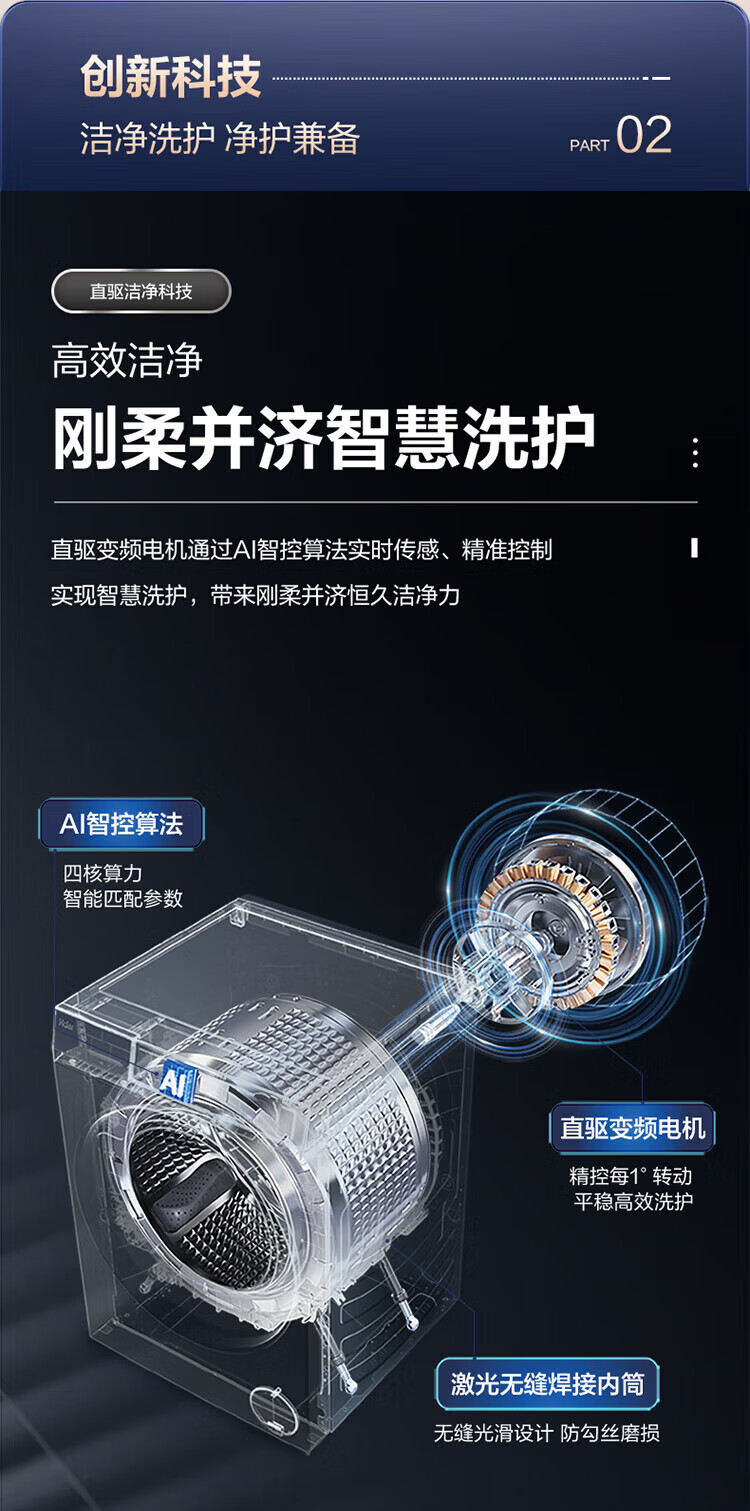 创新科技

洁净洗护 净护兼备

PART 02

直驱洁净科技

高效洁净

刚柔并济智慧洗护

直驱变频电机通过AI智控算法实时传感、精准控制

实现智慧洗护，带来刚柔并济恒久洁净力

AI智控算法

四核算力
智能匹配参数

AI

直驱变频电机

精控每1° 转动
平稳高效洗护

激光无缝焊接内筒

无缝光滑设计 防勾丝磨损