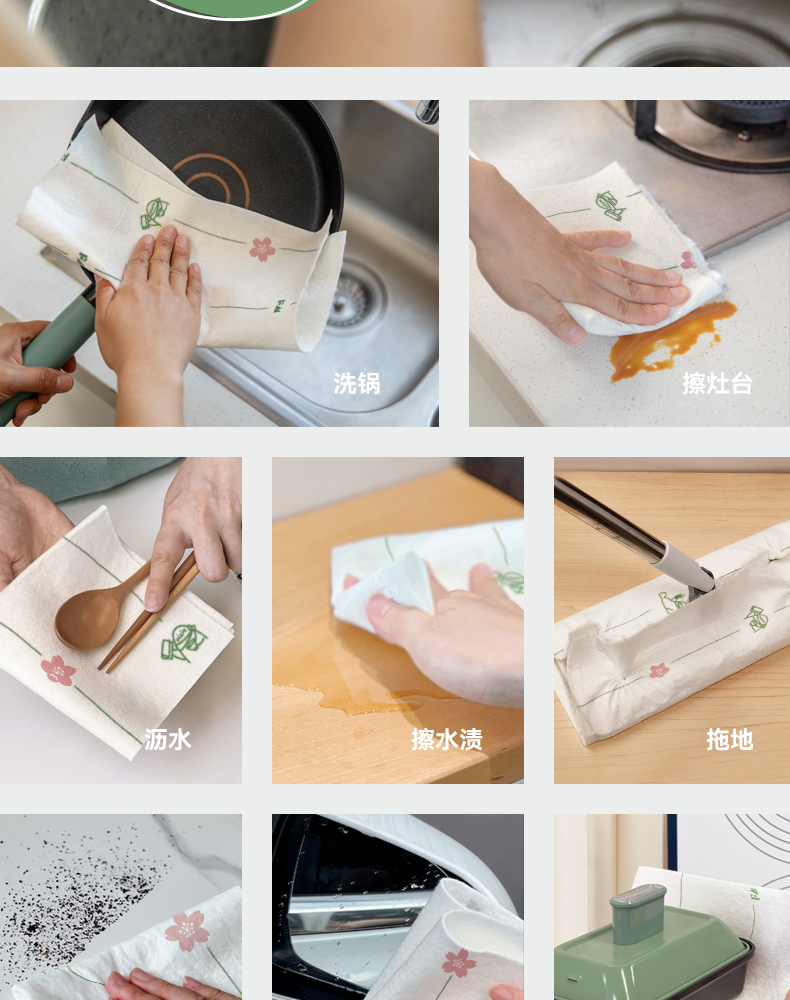 洗锅

擦灶台

沥水

擦水渍

拖地