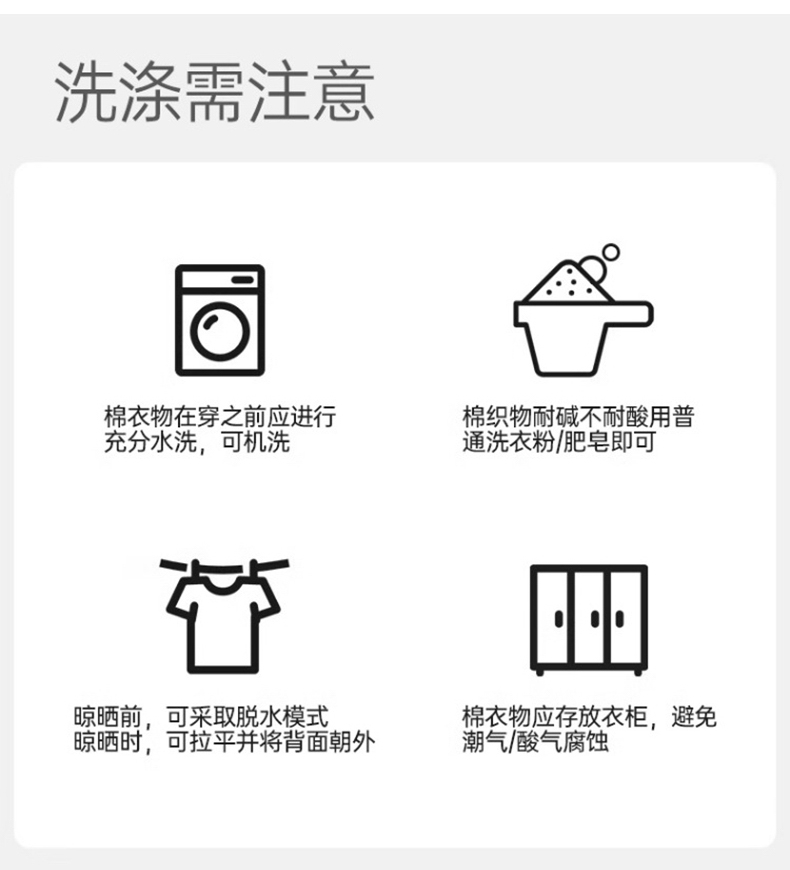 洗涤需注意

棉衣物在穿之前应进行充分水洗，可机洗

棉织物耐碱不耐酸用普通洗衣粉/肥皂即可

晾晒前，可采取脱水模式
晾晒时，可拉平并将背面朝外

棉衣物应存放衣柜，避免潮气/酸气腐蚀