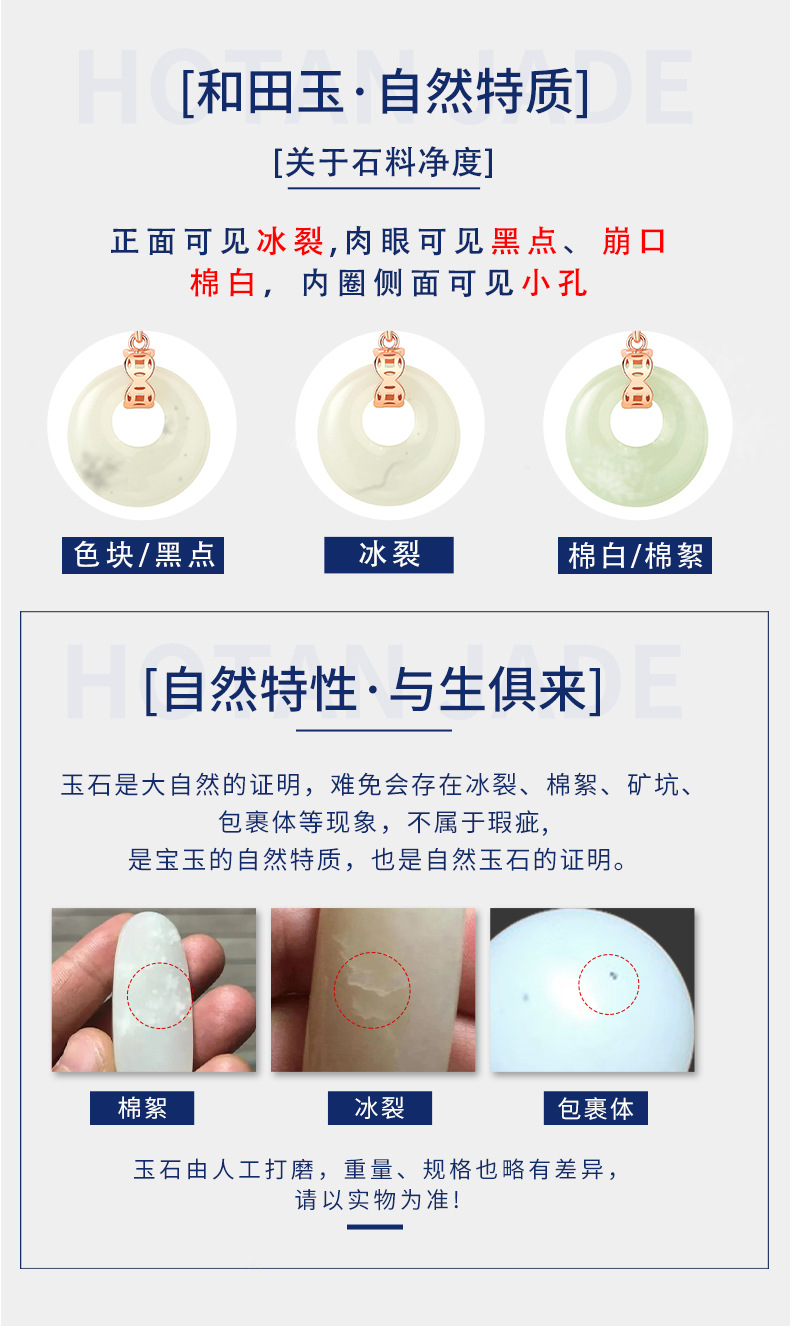 HOTAN JADE
[和田玉·自然特质]

[关于石料净度]

正面可见冰裂,肉眼可见黑点、崩口棉白，内圈侧面可见小孔

色块/黑点

冰裂

棉白/棉絮

HOTAN JADE
[自然特性·与生俱来]

玉石是大自然的证明，难免会存在冰裂、棉絮、矿坑、包裹体等现象，不属于瑕疵，是宝玉的自然特质，也是自然玉石的证明。

棉絮

冰裂

包裹体

玉石由人工打磨，重量、规格也略有差异，请以实物为准!