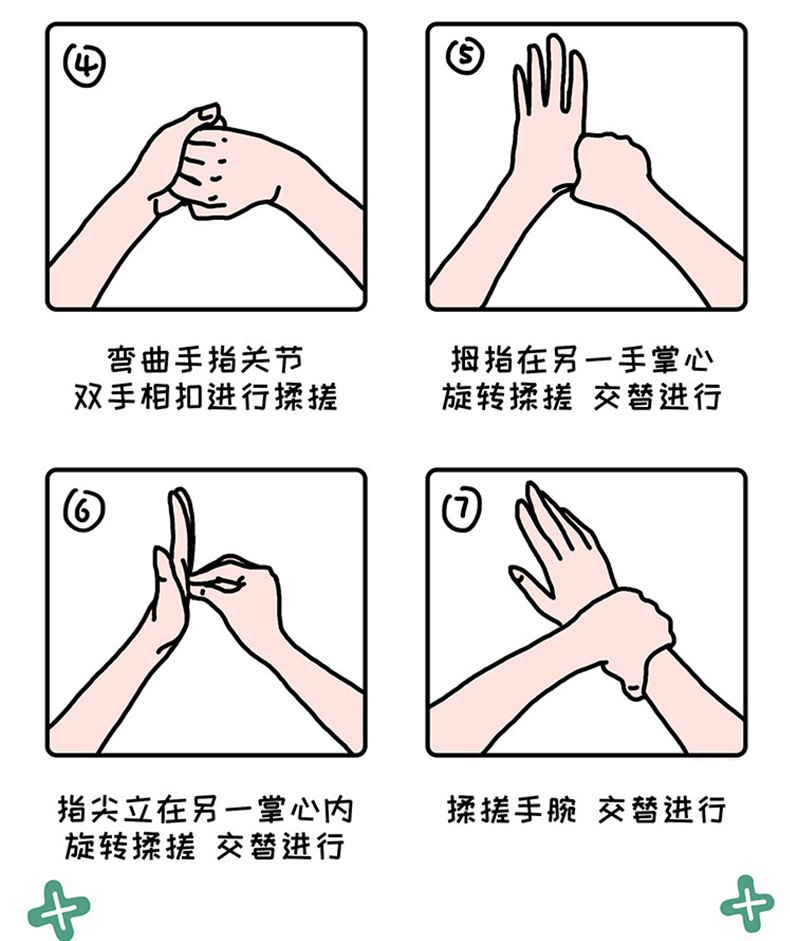 ④

弯曲手指关节
双手相扣进行揉搓

⑤

拇指在另一手掌心
旋转揉搓 交替进行

⑥

指尖立在另一掌心内
旋转揉搓 交替进行

⑦

揉搓手腕 交替进行