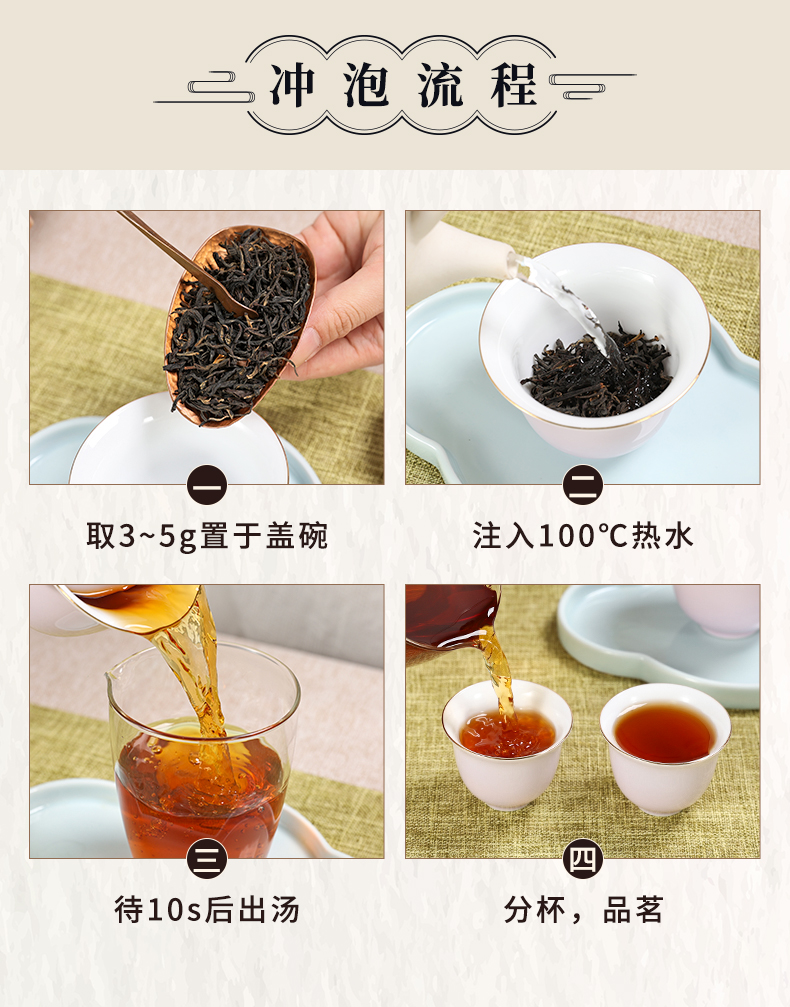 冲泡流程

一
取3~5g置于盖碗

二
注入100℃热水

三
待10s后出汤

四
分杯，品茗