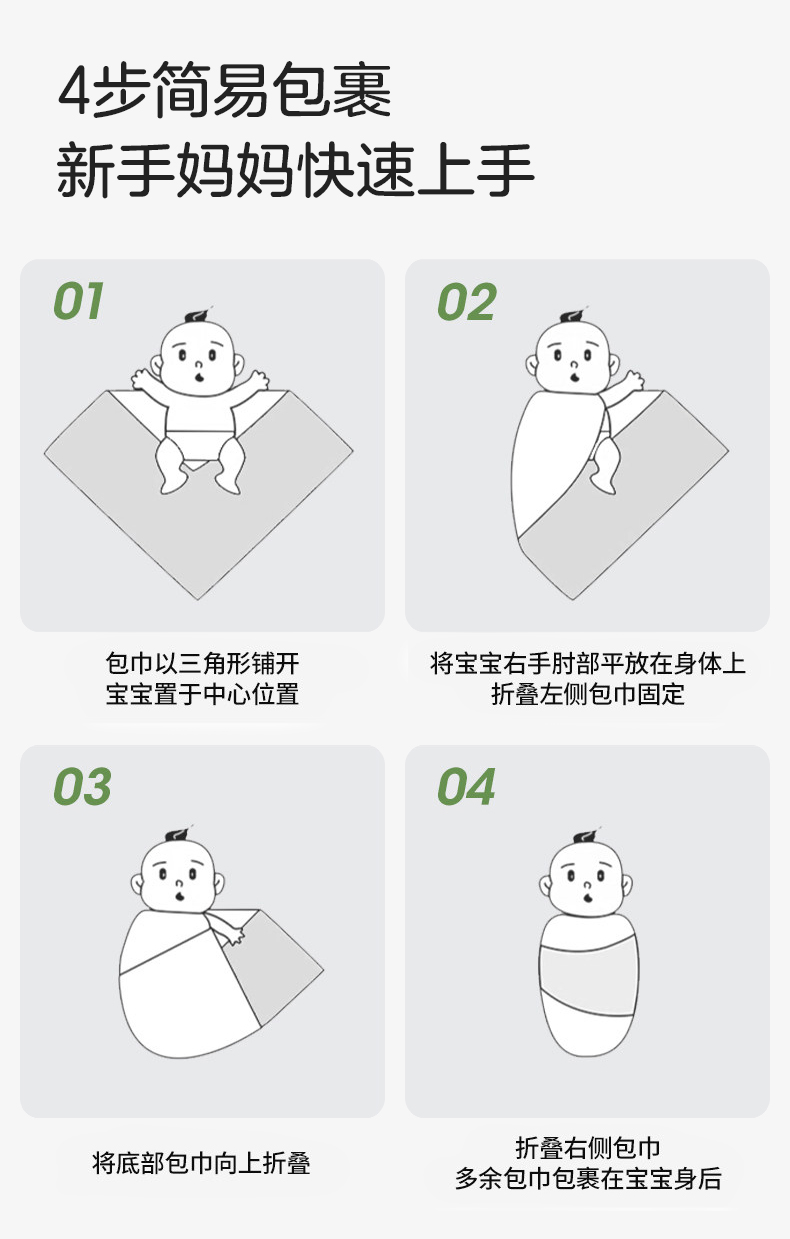 4步简易包裹
新手妈妈快速上手

01

包巾以三角形铺开
宝宝置于中心位置

02

将宝宝右手肘部平放在身体上
折叠左侧包巾固定

03

将底部包巾向上折叠

04

折叠右侧包巾
多余包巾包裹在宝宝身后