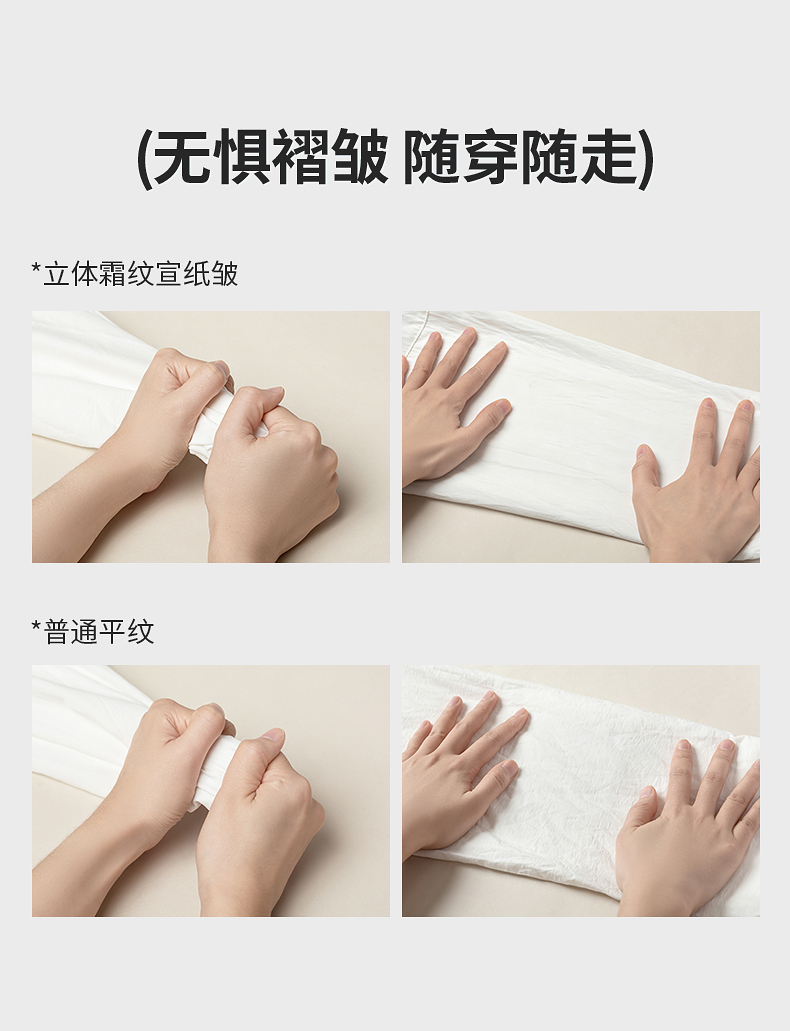 (无惧褶皱 随穿随走)

*立体霜纹宣纸皱

*普通平纹