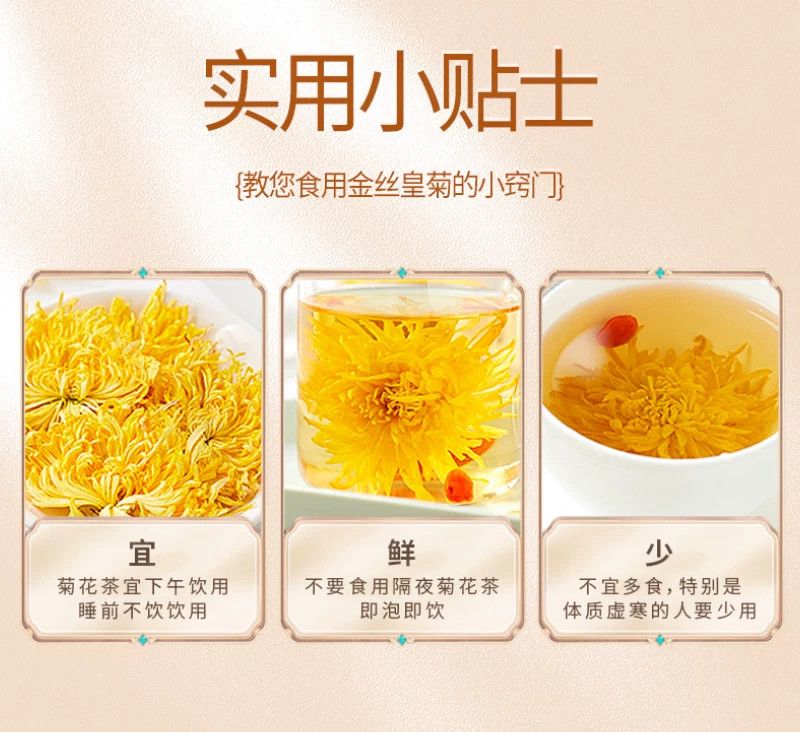 实用小贴士

{教您食用金丝皇菊的小窍门}

宜
菊花茶宜下午饮用
睡前不饮饮用

鲜
不要食用隔夜菊花茶
即泡即饮

少
不宜多食，特别是
体质虚寒的人要少用