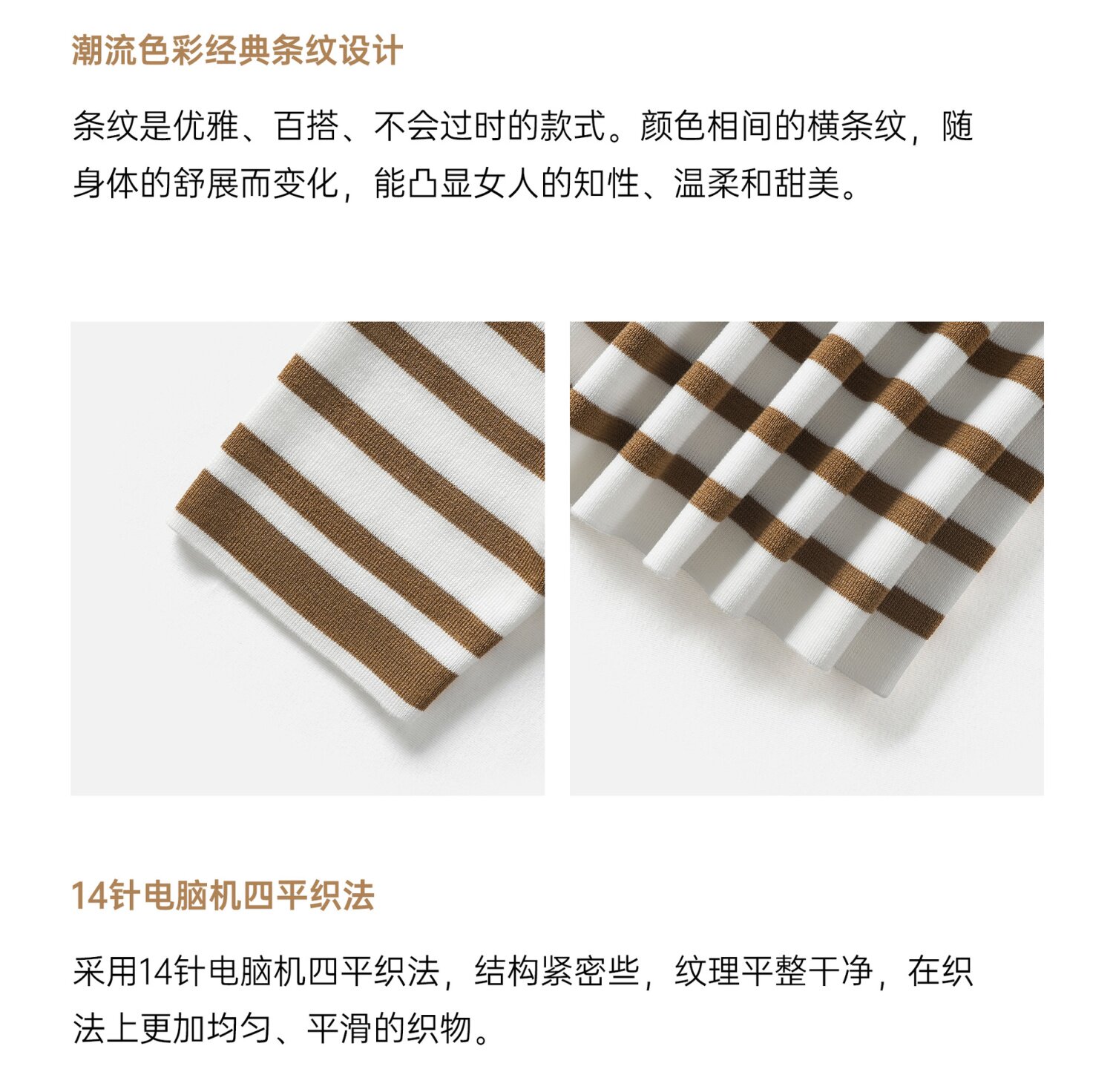 潮流色彩经典条纹设计

条纹是优雅、百搭、不会过时的款式。颜色相间的横条纹，随身体的舒展而变化，能凸显女人的知性、温柔和甜美。

14针电脑机四平织法

采用14针电脑机四平织法，结构紧密些，纹理平整干净，在织法上更加均匀、平滑的织物。