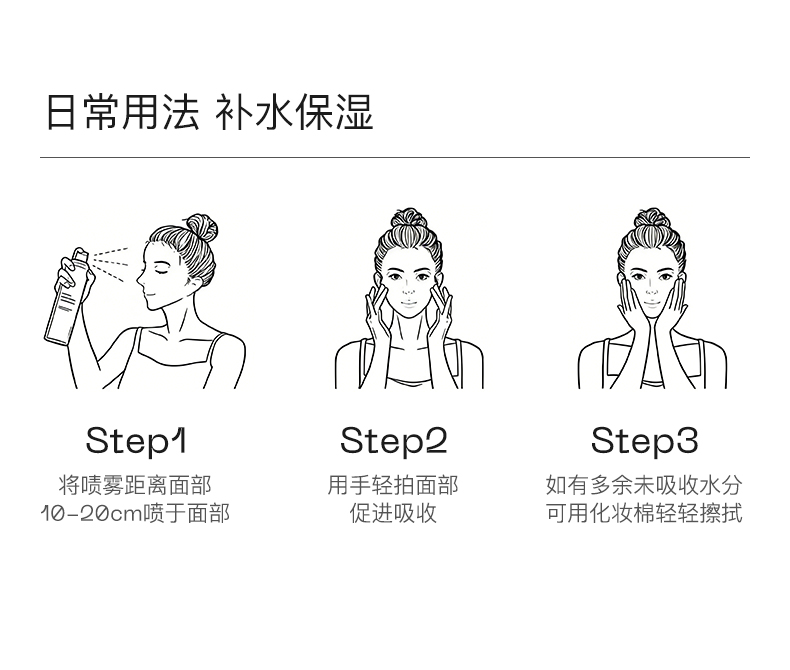 日常用法 补水保湿

Step1
将喷雾距离面部
10-20cm喷于面部

Step2
用手轻拍面部
促进吸收

Step3
如有多余未吸收水分
可用化妆棉轻轻擦拭