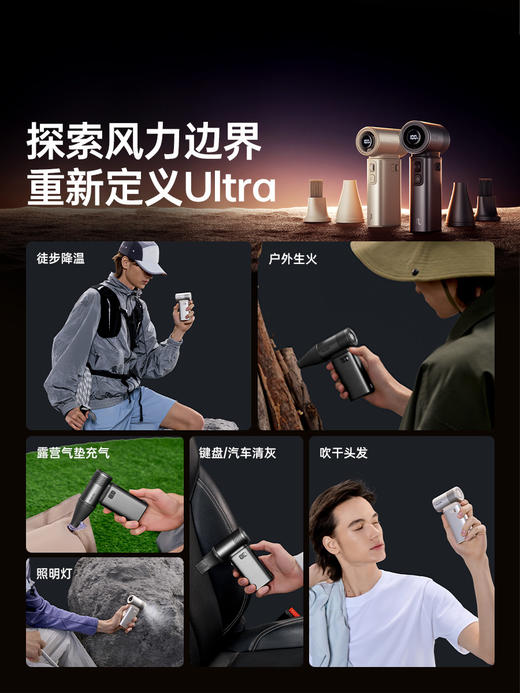 探索风力边界
重新定义Ultra

徒步降温

户外生火

露营气垫充气

键盘/汽车清灰

吹干头发

照明灯