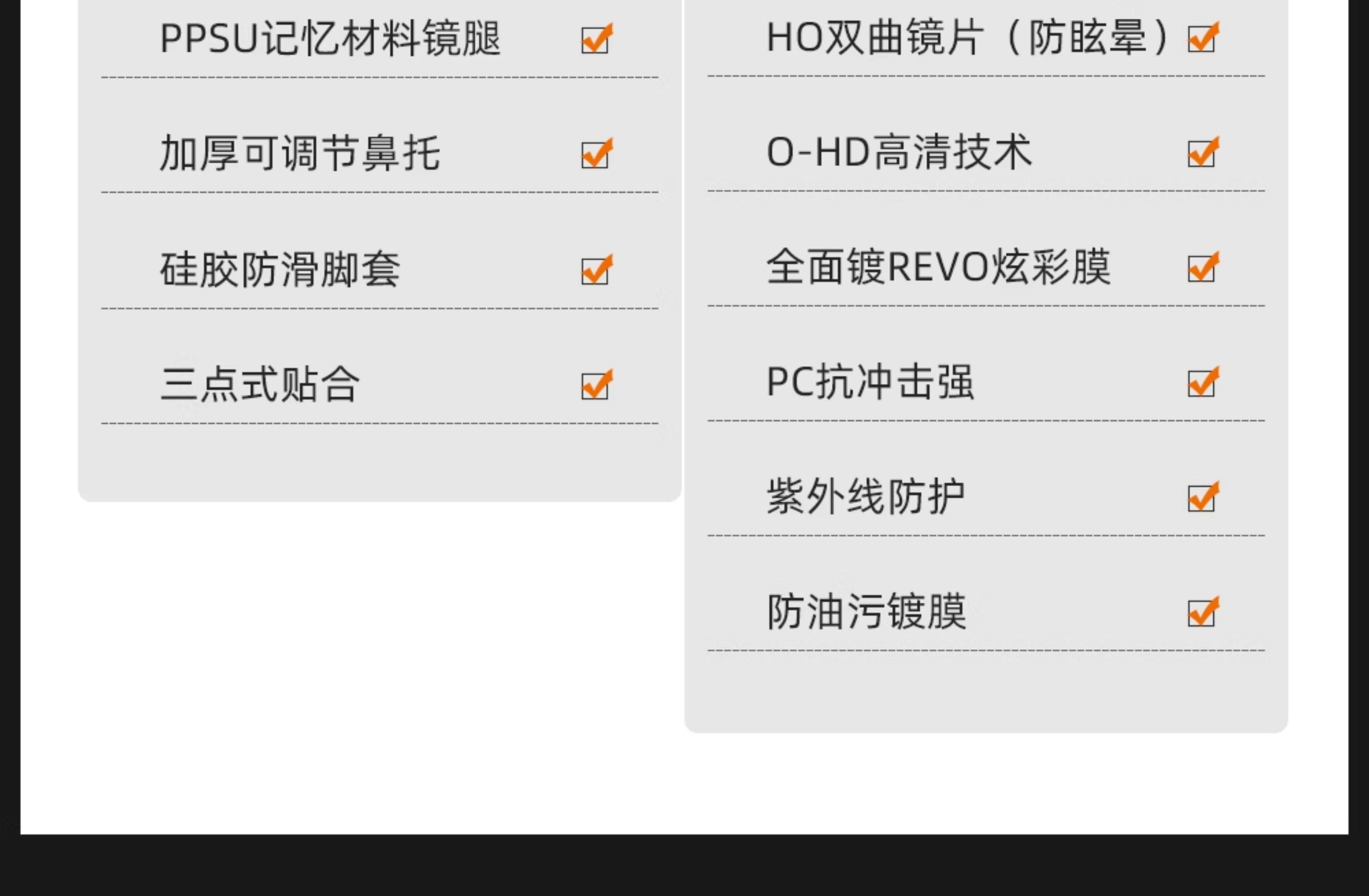 PPSU记忆材料镜腿 ☑

加厚可调节鼻托 ☑

硅胶防滑脚套 ☑

三点式贴合 ☑

HO双曲镜片（防眩晕）☑

O-HD高清技术 ☑

全面镀REVO炫彩膜 ☑

PC抗冲击强 ☑

紫外线防护 ☑

防油污镀膜 ☑