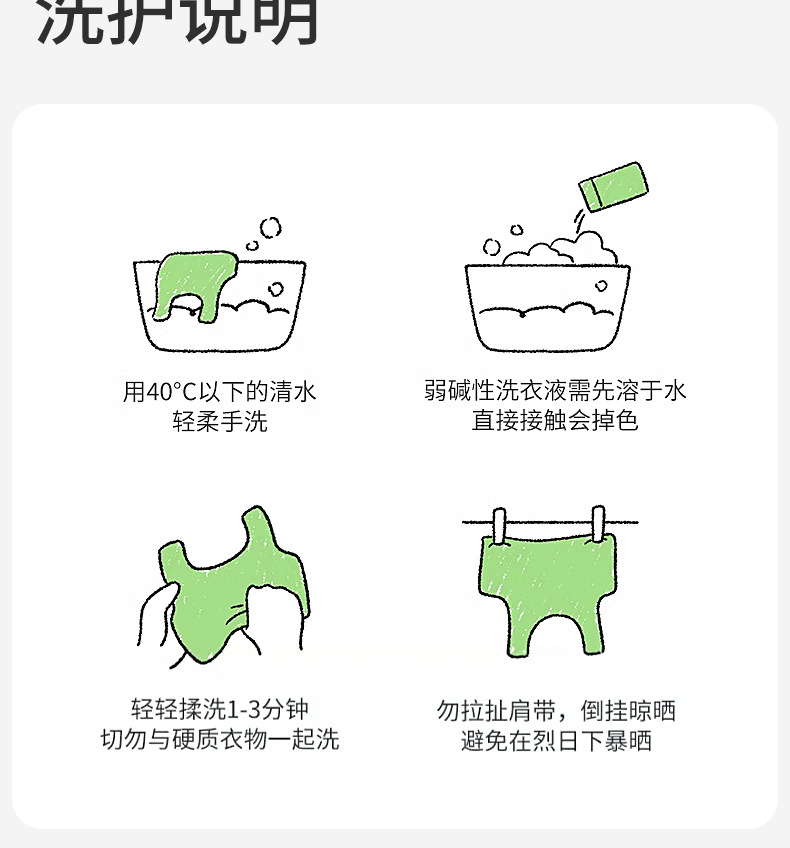 洗护说明

用40°C以下的清水
轻柔手洗

弱碱性洗衣液需先溶于水
直接接触会掉色

轻轻揉洗1-3分钟
切勿与硬质衣物一起洗

勿拉扯肩带，倒挂晾晒
避免在烈日下暴晒