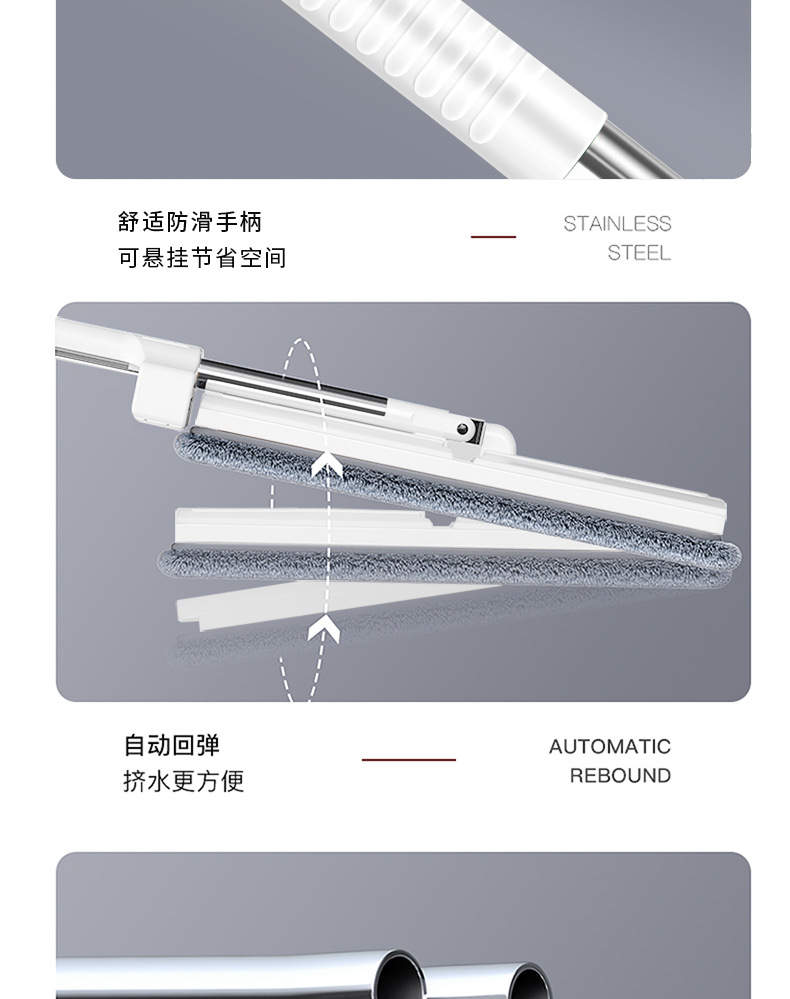 舒适防滑手柄
可悬挂节省空间

STAINLESS
STEEL

自动回弹
挤水更方便

AUTOMATIC
REBOUND