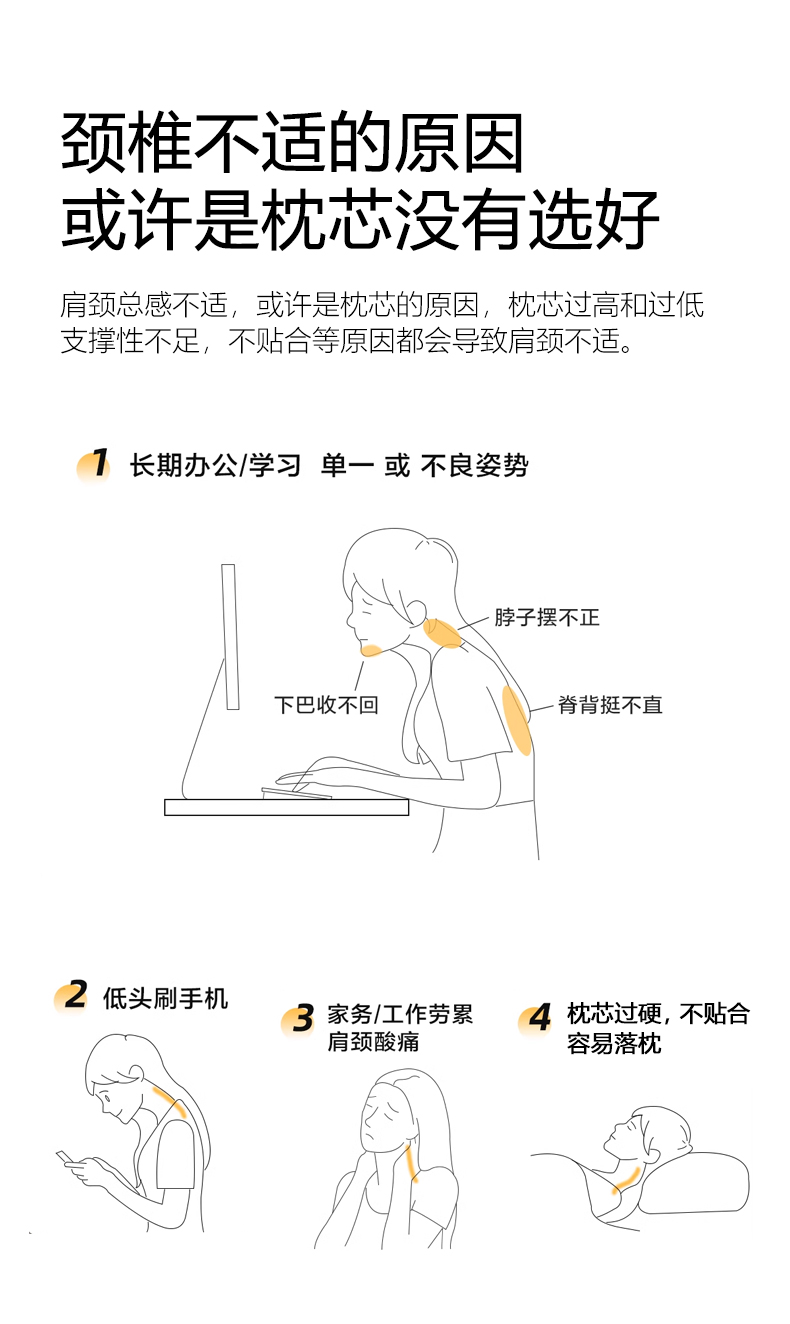 颈椎不适的原因
或许是枕芯没有选好

肩颈总感不适，或许是枕芯的原因，枕芯过高和过低支撑性不足，不贴合等原因都会导致肩颈不适。

1 长期办公/学习 单一 或 不良姿势

脖子摆不正

下巴收不回

脊背挺不直

2 低头刷手机

3 家务/工作劳累 肩颈酸痛

4 枕芯过硬，不贴合 容易落枕