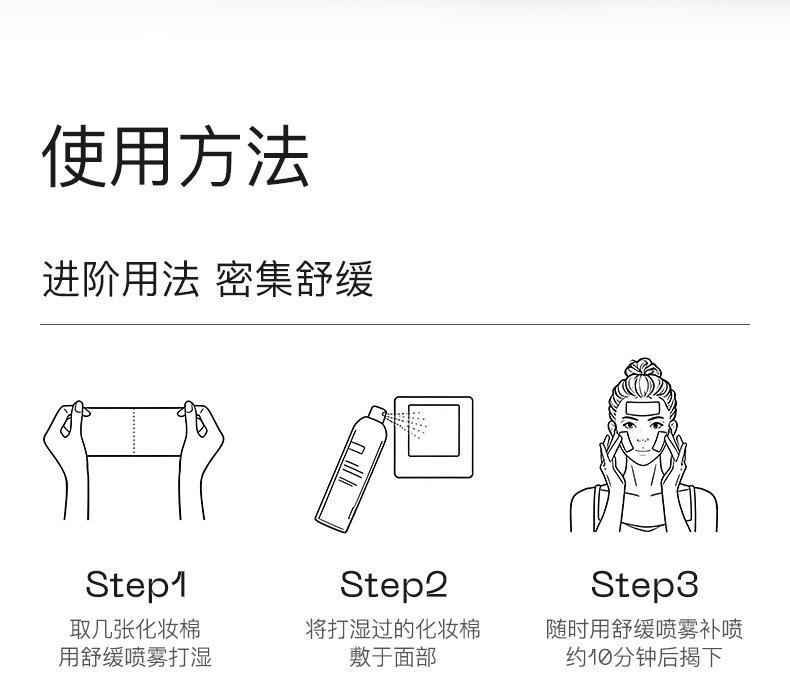 使用方法

进阶用法 密集舒缓

Step1
取几张化妆棉
用舒缓喷雾打湿

Step2
将打湿过的化妆棉
敷于面部

Step3
随时用舒缓喷雾补喷
约10分钟后揭下