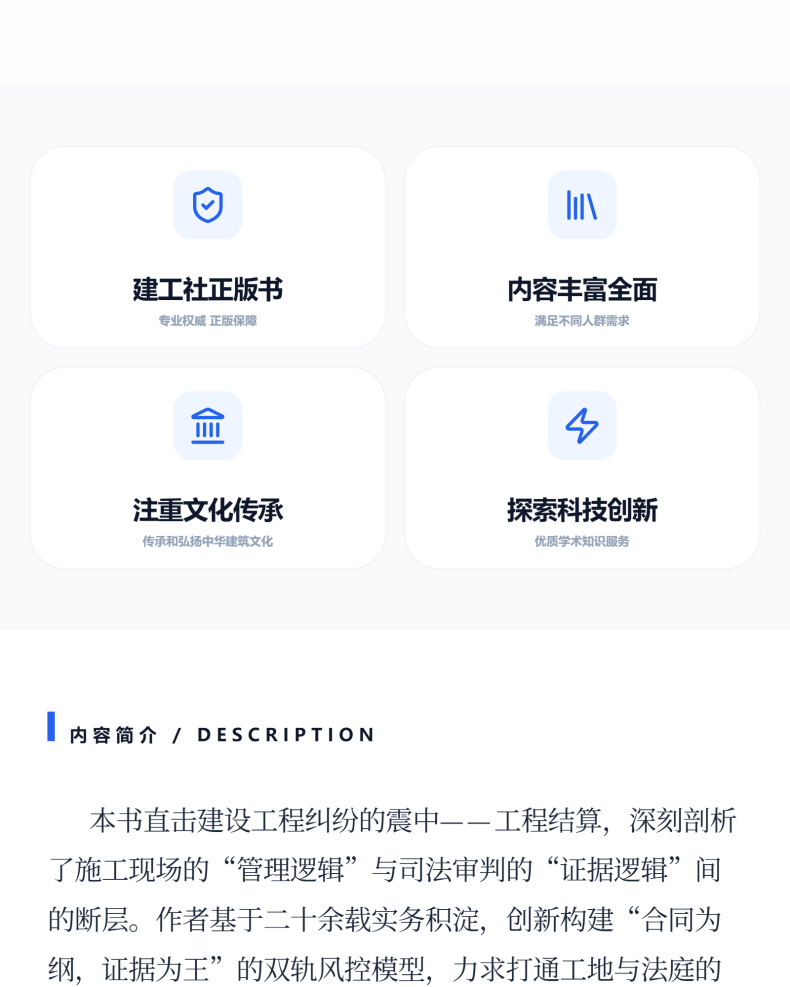 建工社正版书
专业权威 正版保障

内容丰富全面
满足不同人群需求

注重文化传承
传承和弘扬中华建筑文化

探索科技创新
优质学术知识服务

内容简介 / DESCRIPTION

本书直击建设工程纠纷的震中——工程结算，深刻剖析了施工现场的“管理逻辑”与司法审判的“证据逻辑”间的断层。作者基于二十余载实务积淀，创新构建“合同为纲，证据为王”的双轨风控模型，力求打通工地与法庭的