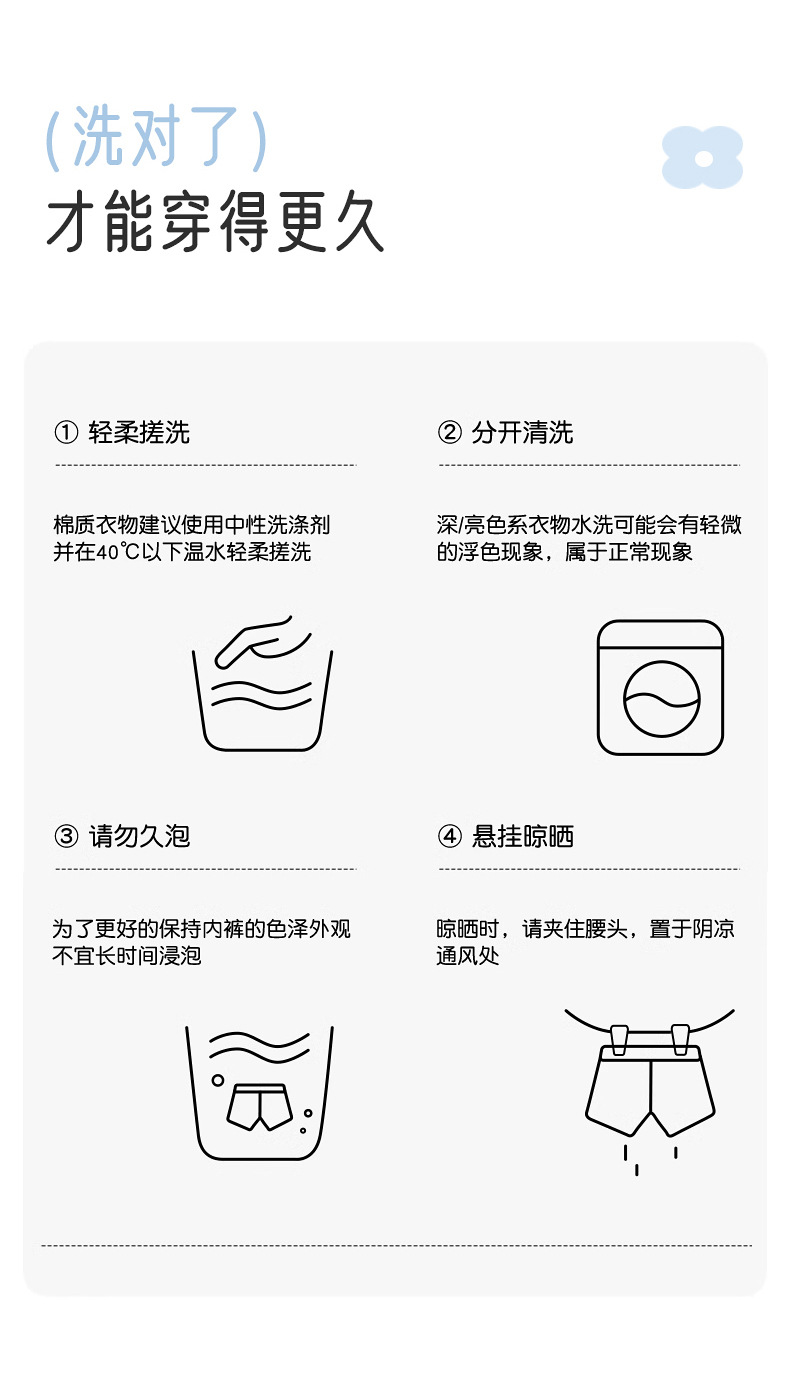 (洗对了)
才能穿得更久

① 轻柔搓洗

棉质衣物建议使用中性洗涤剂并在40℃以下温水轻柔搓洗

② 分开清洗

深/亮色系衣物水洗可能会有轻微的浮色现象，属于正常现象

③ 请勿久泡

为了更好的保持内裤的色泽外观不宜长时间浸泡

④ 悬挂晾晒

晾晒时，请夹住腰头，置于阴凉通风处