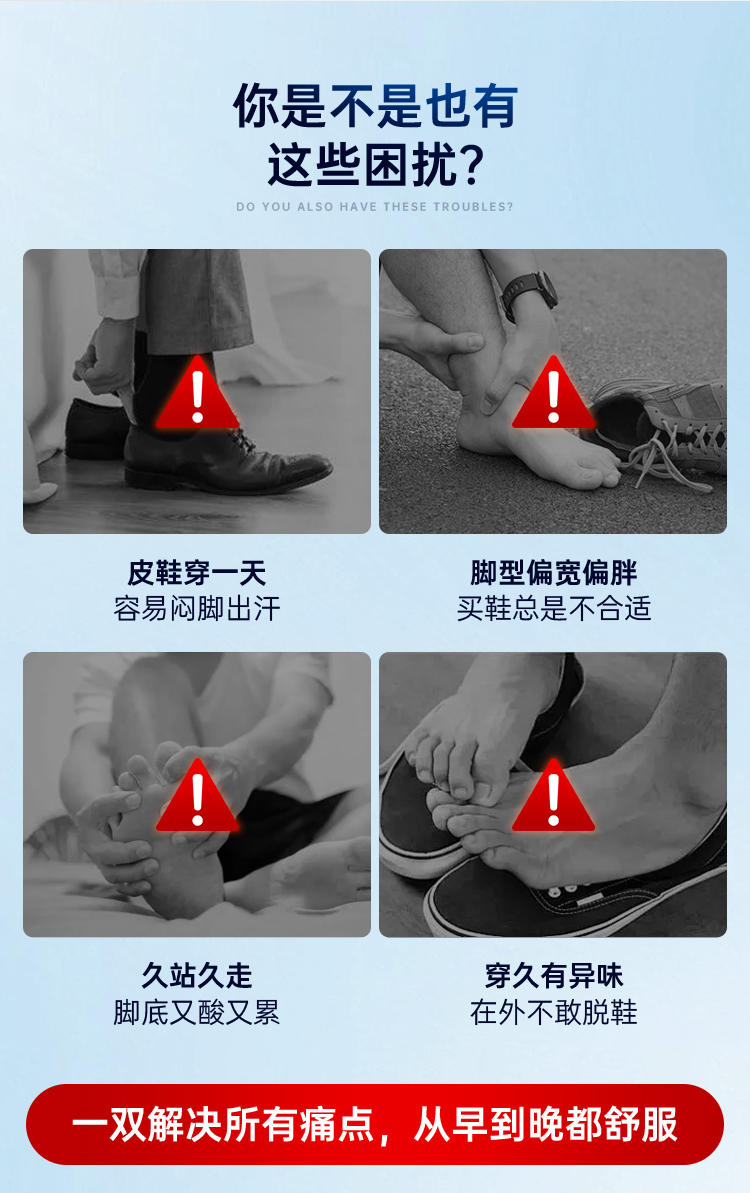 你是不是也有
这些困扰?

DO YOU ALSO HAVE THESE TROUBLES?

皮鞋穿一天
容易闷脚出汗

脚型偏宽偏胖
买鞋总是不合适

久站久走
脚底又酸又累

穿久有异味
在外不敢脱鞋

一双解决所有痛点,从早到晚都舒服