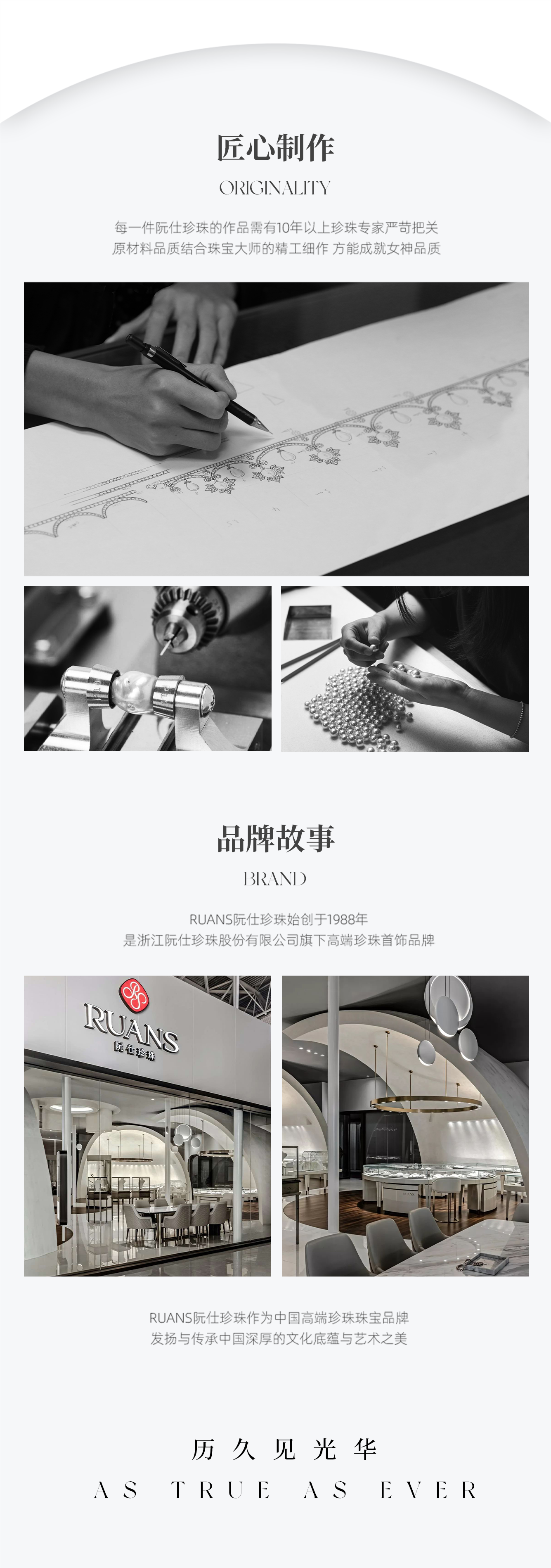 匠心制作

ORIGINALITY

每一件阮仕珍珠的作品需有10年以上珍珠专家严苛把关
原材料品质结合珠宝大师的精工细作 方能成就女神品质

品牌故事

BRAND

RUANS阮仕珍珠始创于1988年
是浙江阮仕珍珠股份有限公司旗下高端珍珠首饰品牌

RUANS
阮仕珍珠

RUANS阮仕珍珠作为中国高端珍珠珠宝品牌
发扬与传承中国深厚的文化底蕴与艺术之美

历久见光华

AS TRUE AS EVER