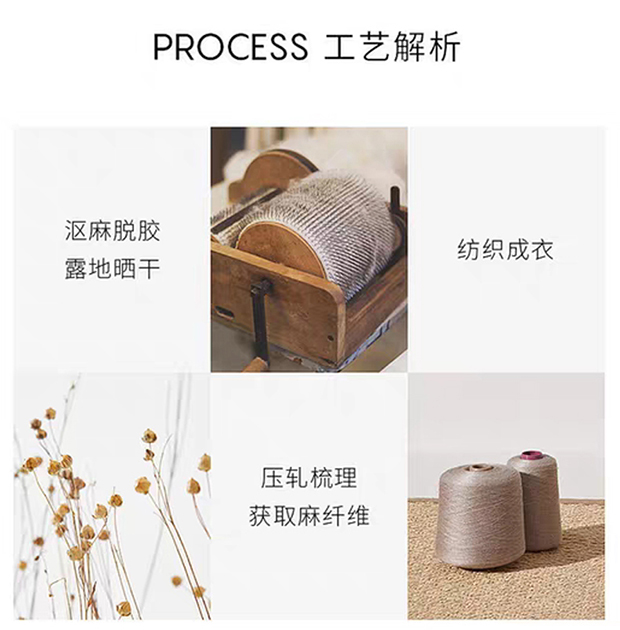 PROCESS 工艺解析

沤麻脱胶
露地晒干

纺织成衣

压轧梳理
获取麻纤维