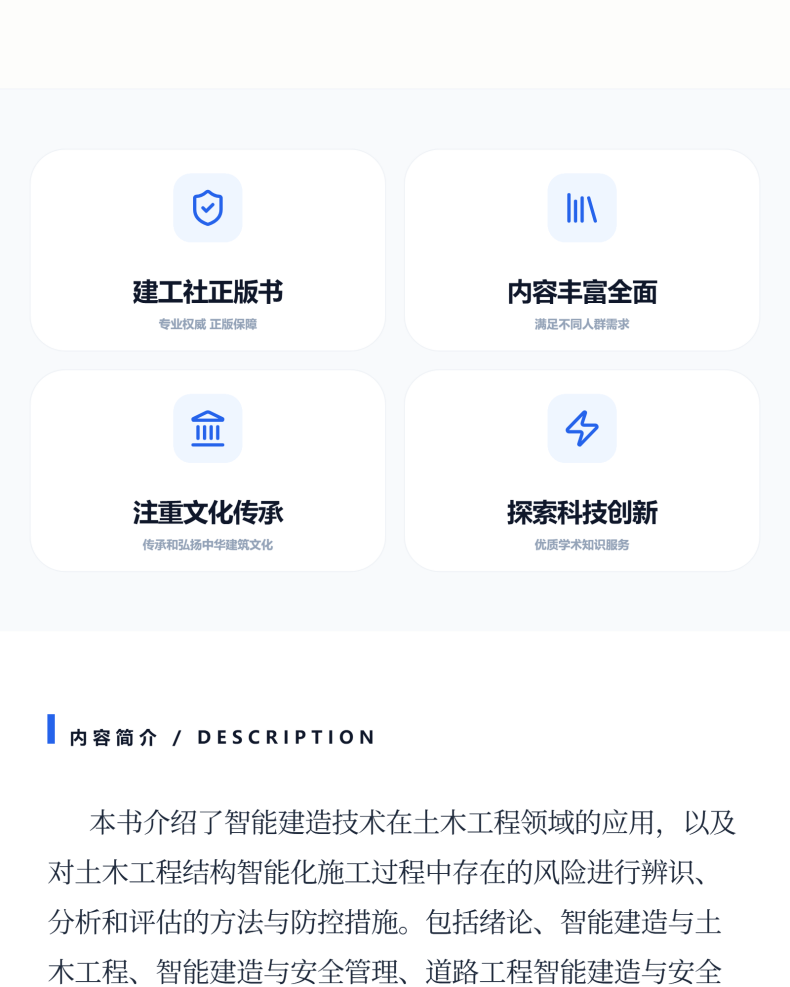 建工社正版书
专业权威 正版保障

内容丰富全面
满足不同人群需求

注重文化传承
传承和弘扬中华建筑文化

探索科技创新
优质学术知识服务

内容简介 / DESCRIPTION

本书介绍了智能建造技术在土木工程领域的应用，以及对土木工程结构智能化施工过程中存在的风险进行辨识、分析和评估的方法与防控措施。包括绪论、智能建造与土木工程、智能建造与安全管理、道路工程智能建造与安全