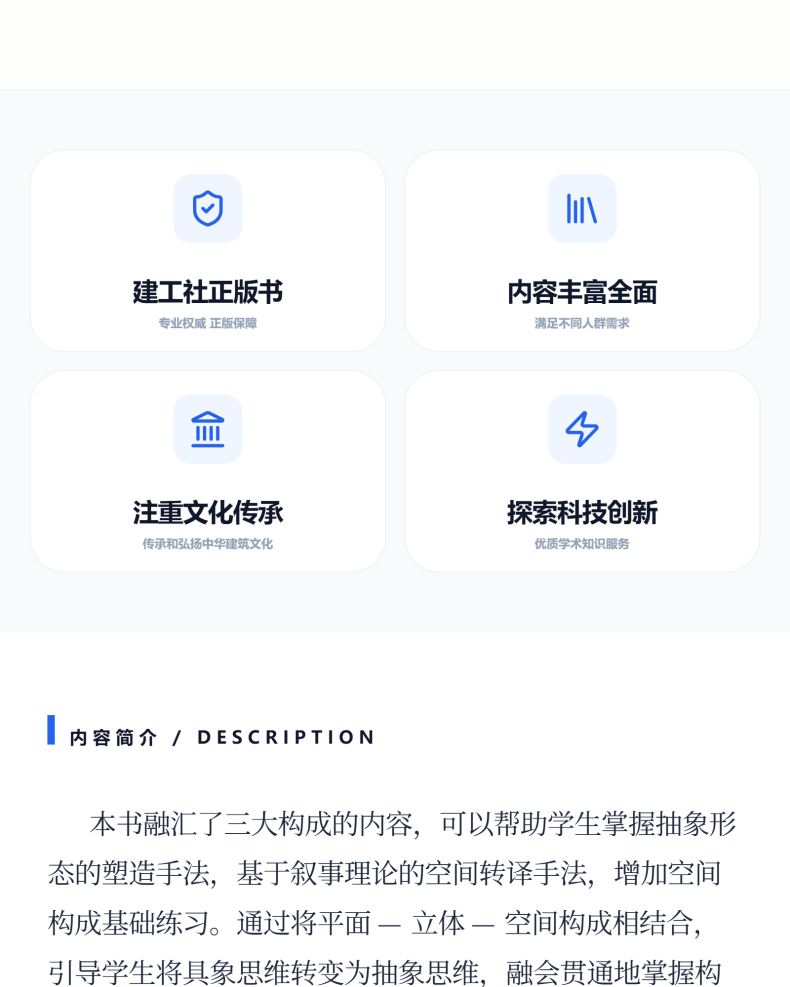 建工社正版书
专业权威 正版保障

内容丰富全面
满足不同人群需求

注重文化传承
传承和弘扬中华建筑文化

探索科技创新
优质学术知识服务

内容简介 / DESCRIPTION

本书融汇了三大构成的内容，可以帮助学生掌握抽象形态的塑造手法，基于叙事理论的空间转译手法，增加空间构成基础练习。通过将平面 — 立体 — 空间构成相结合，引导学生将具象思维转变为抽象思维，融会贯通地掌握构