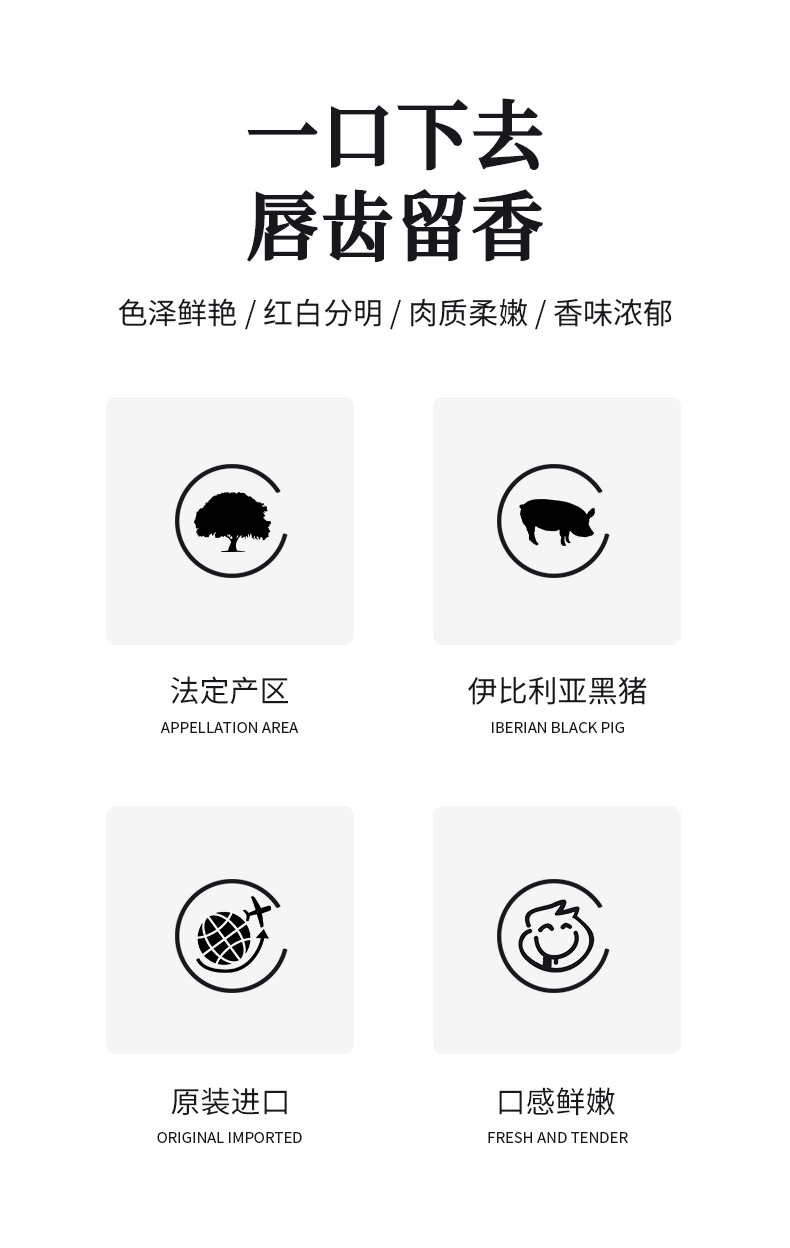 一口下去
唇齿留香

色泽鲜艳 / 红白分明 / 肉质柔嫩 / 香味浓郁

法定产区
APPELLATION AREA

伊比利亚黑猪
IBERIAN BLACK PIG

原装进口
ORIGINAL IMPORTED

口感鲜嫩
FRESH AND TENDER