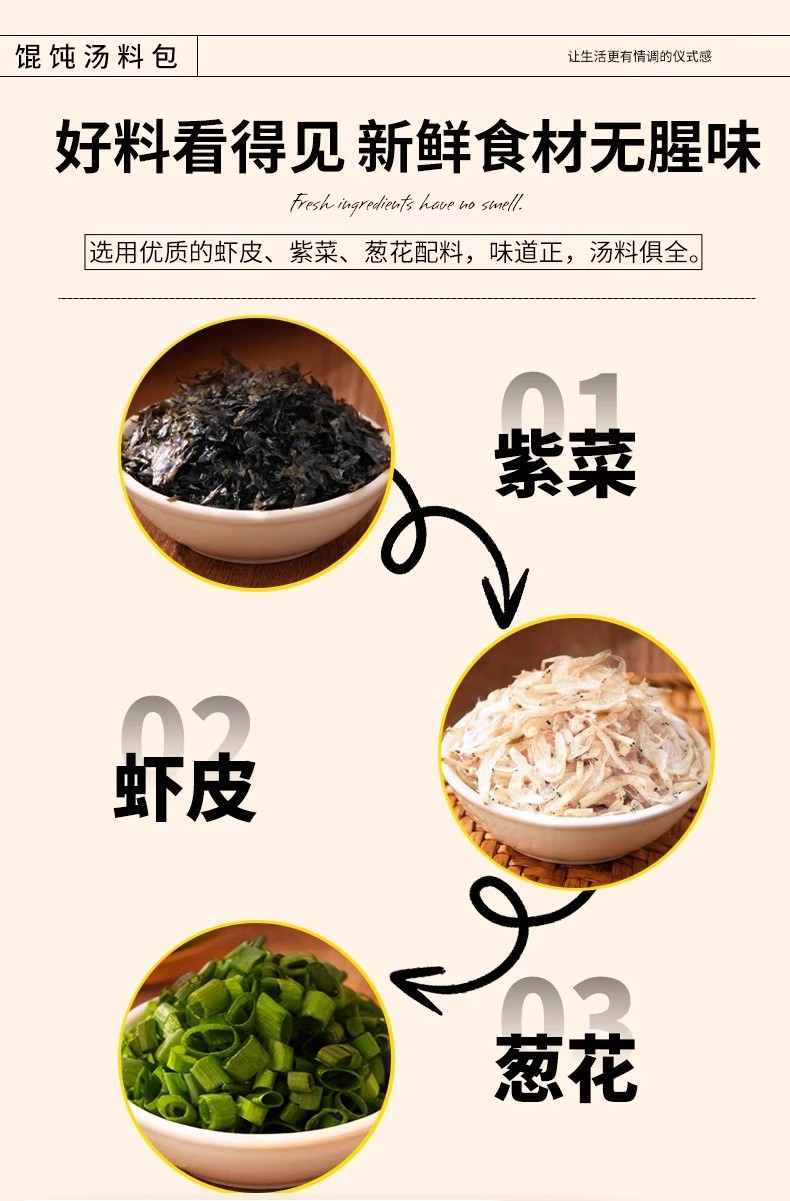 馄饨汤料包

让生活更有情调的仪式感

好料看得见 新鲜食材无腥味

Fresh ingredients have no smell.

选用优质的虾皮、紫菜、葱花配料，味道正，汤料俱全。

01
紫菜

02
虾皮

03
葱花