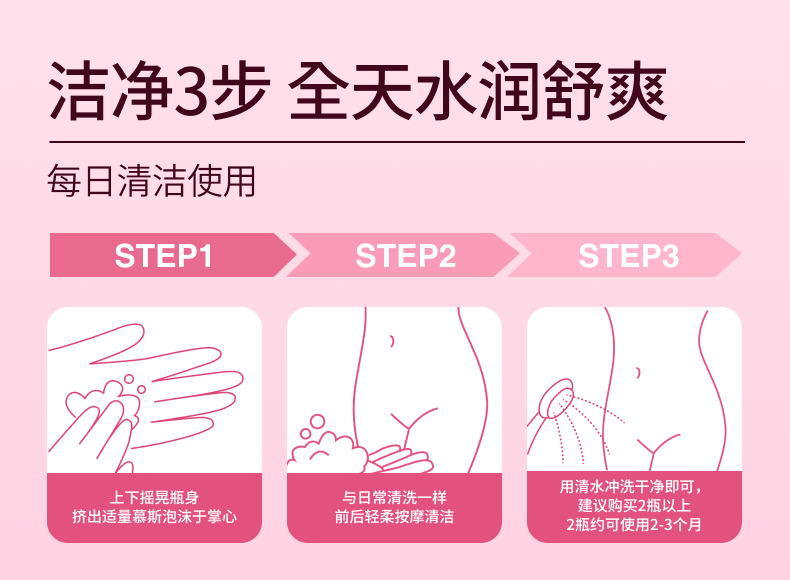 洁净3步 全天水润舒爽

每日清洁使用

STEP1

STEP2

STEP3

上下摇晃瓶身
挤出适量慕斯泡沫于掌心

与日常清洗一样
前后轻柔按摩清洁

用清水冲洗干净即可，
建议购买2瓶以上
2瓶约可使用2-3个月