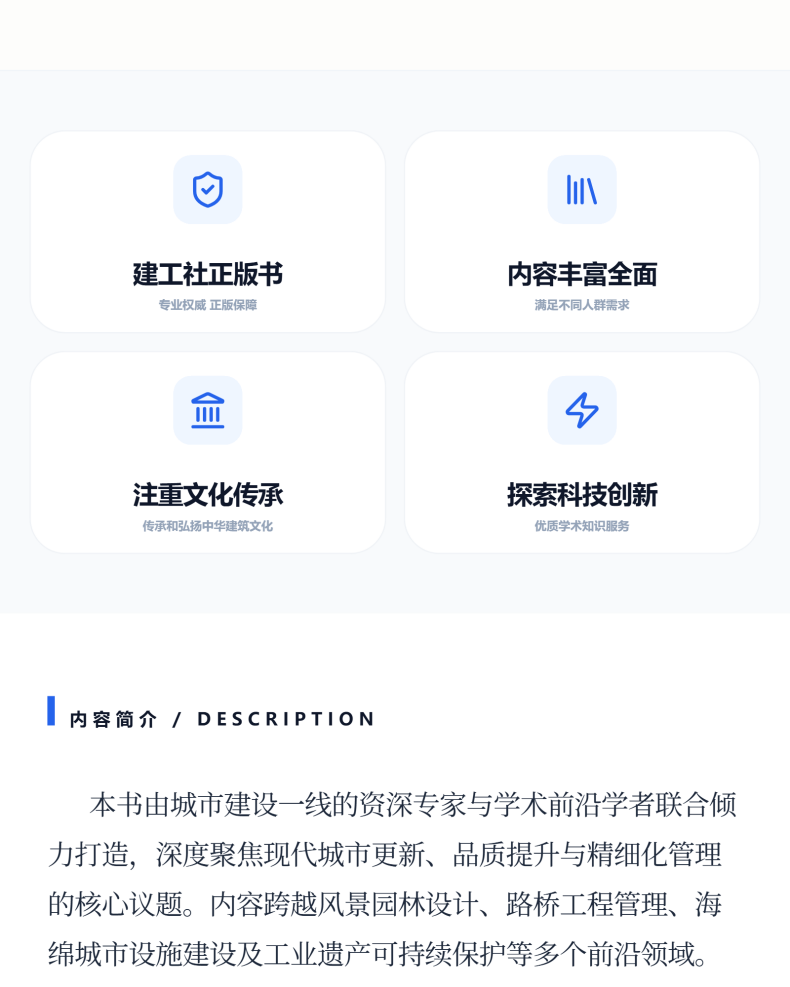 建工社正版书
专业权威 正版保障

内容丰富全面
满足不同人群需求

注重文化传承
传承和弘扬中华建筑文化

探索科技创新
优质学术知识服务

内容简介 / DESCRIPTION

本书由城市建设一线的资深专家与学术前沿学者联合倾力打造，深度聚焦现代城市更新、品质提升与精细化管理的核心议题。内容跨越风景园林设计、路桥工程管理、海绵城市设施建设及工业遗产可持续保护等多个前沿领域。