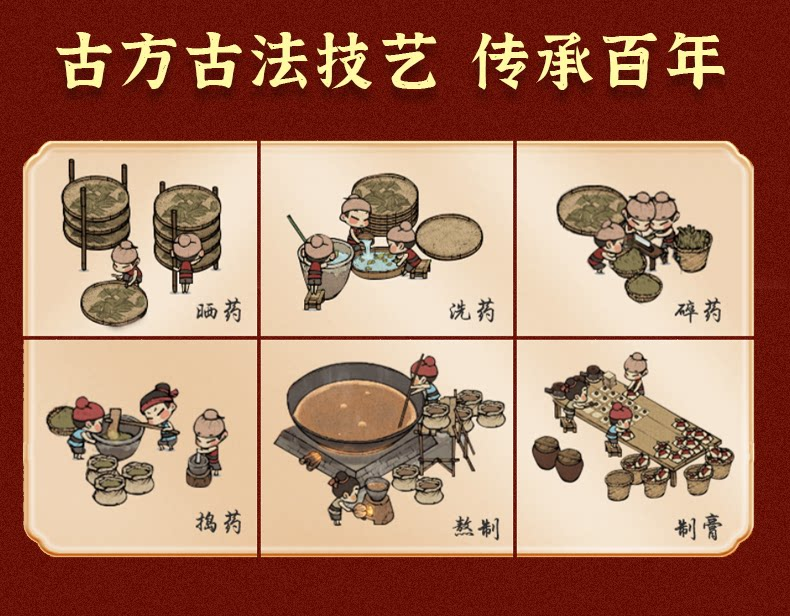 古方古法技艺 传承百年

晒药

洗药

碎药

捣药

熬制

制膏