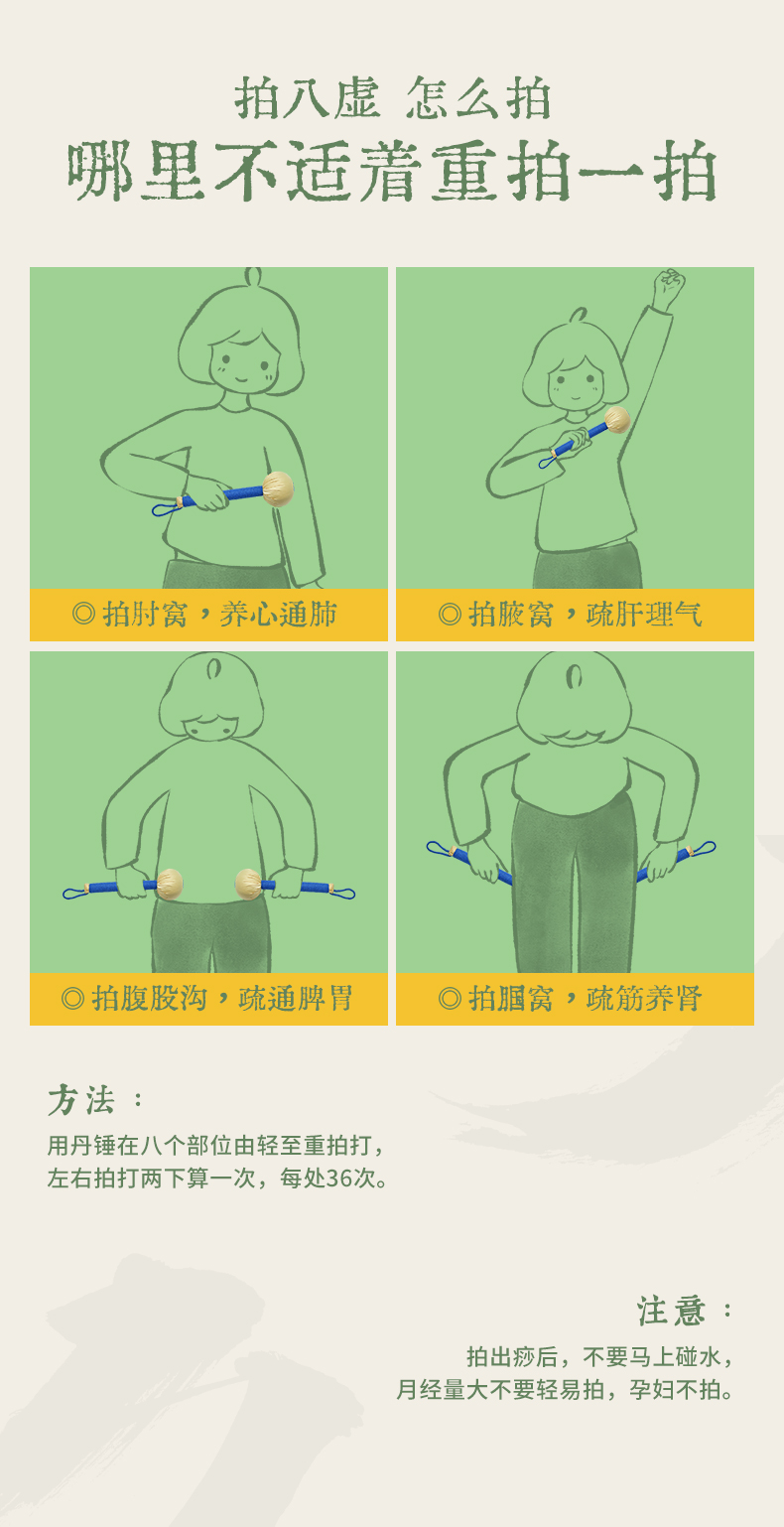 拍八虚 怎么拍

哪里不适着重拍一拍

◎ 拍肘窝，养心通肺

◎ 拍腋窝，疏肝理气

◎ 拍腹股沟，疏通脾胃

◎ 拍腘窝，疏筋养肾

方法：

用丹锤在八个部位由轻至重拍打，左右拍打两下算一次，每处36次。

注意：

拍出痧后，不要马上碰水，月经量大不要轻易拍，孕妇不拍。