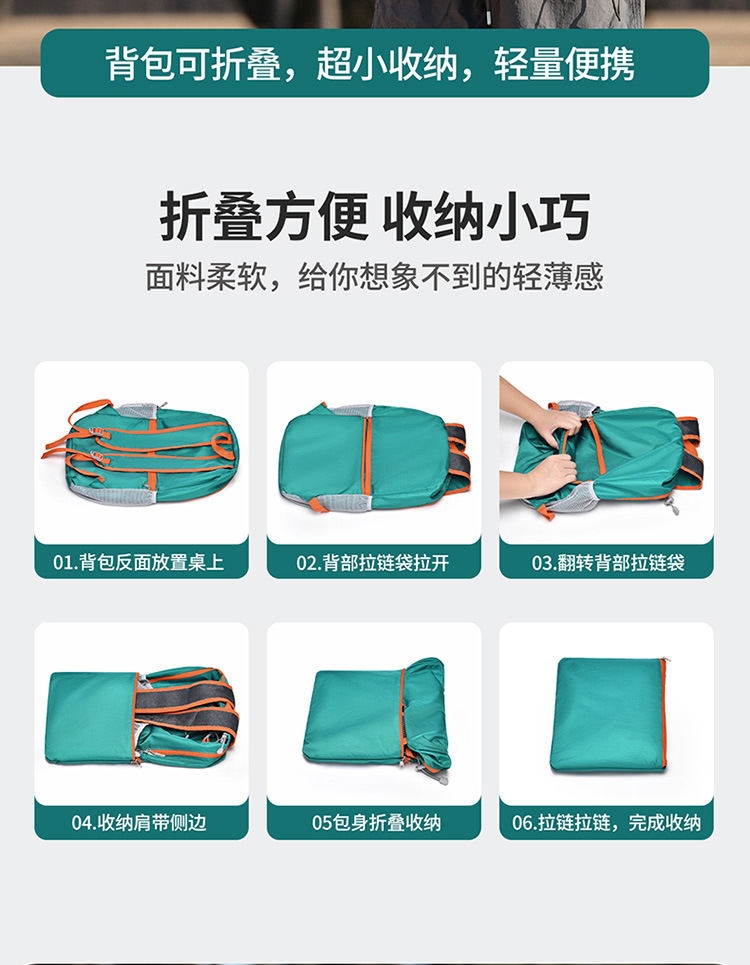 背包可折叠，超小收纳，轻量便携

折叠方便 收纳小巧

面料柔软，给你想象不到的轻薄感

01.背包反面放置桌上

02.背部拉链袋拉开

03.翻转背部拉链袋

04.收纳肩带侧边

05包身折叠收纳

06.拉链拉链，完成收纳