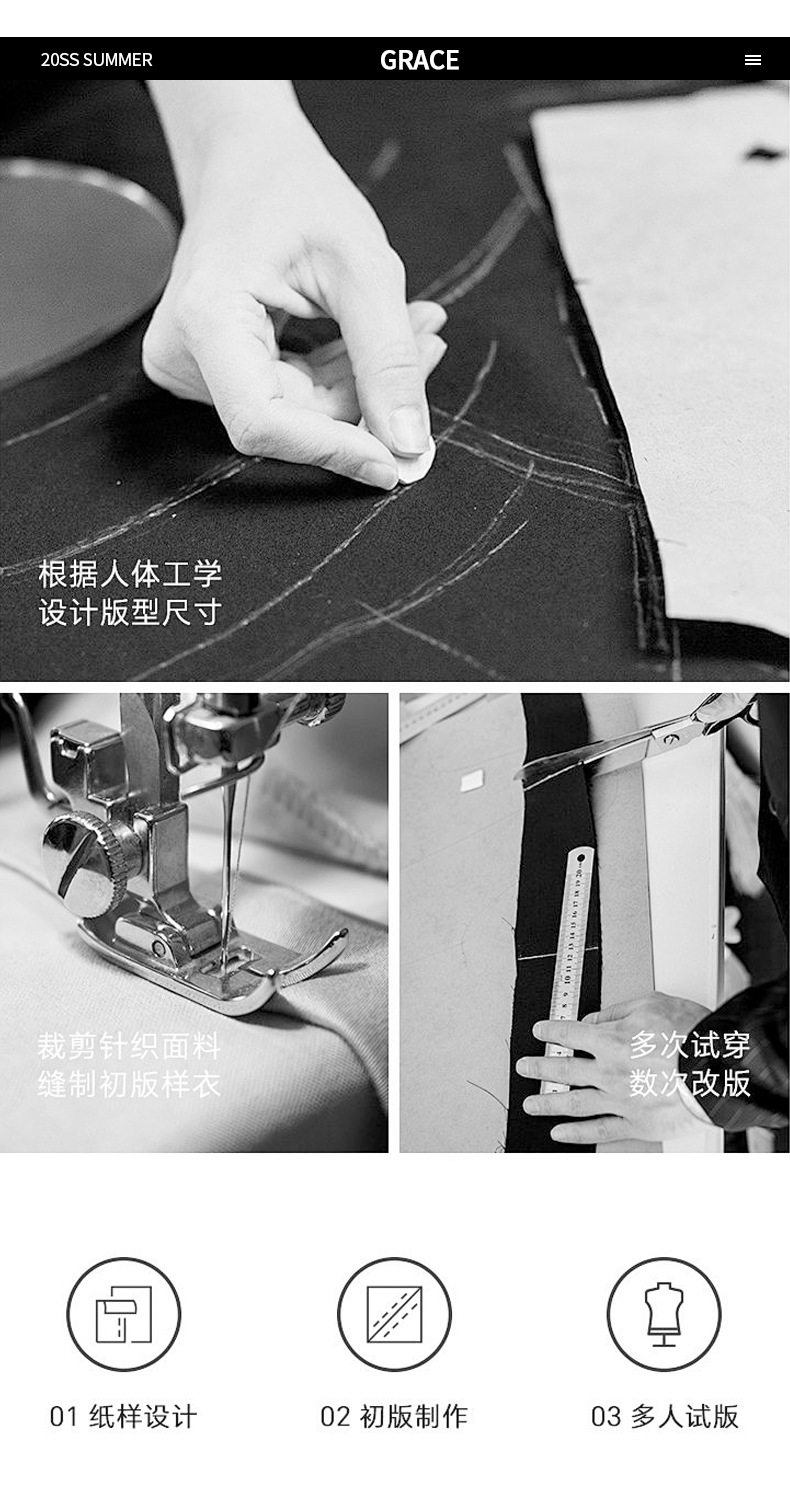 20SS SUMMER GRACE

根据人体工学
设计版型尺寸

裁剪针织面料
缝制初版样衣

多次试穿
数次改版

01 纸样设计

02 初版制作

03 多人试版