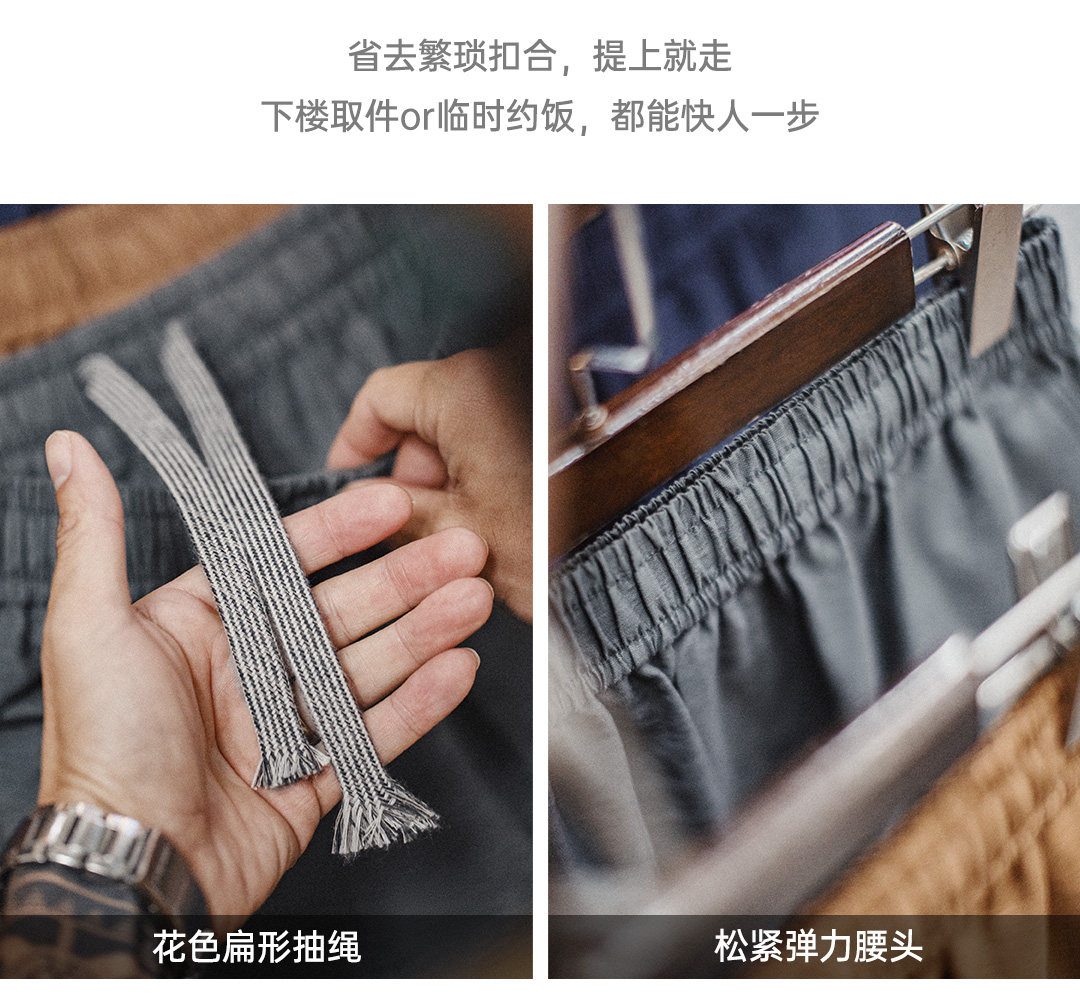 省去繁琐扣合，提上就走
下楼取件or临时约饭，都能快人一步

花色扁形抽绳

松紧弹力腰头