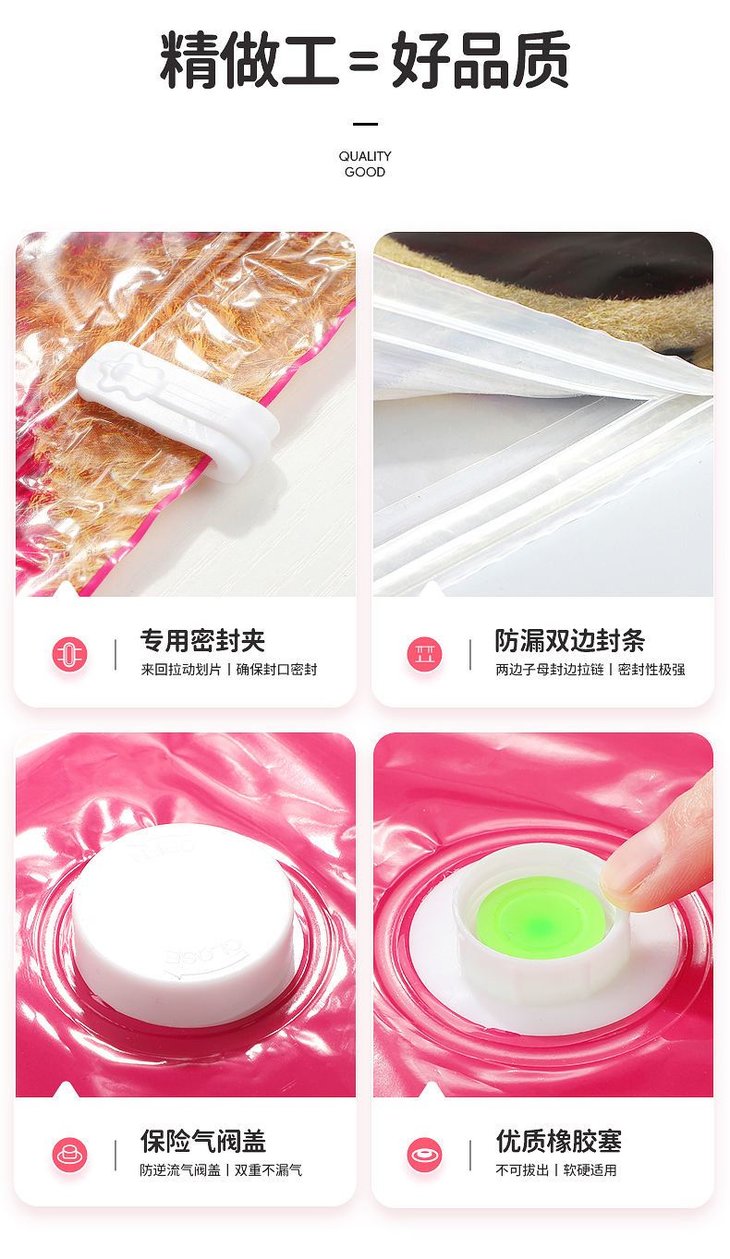 精做工=好品质

QUALITY
GOOD

专用密封夹
来回拉动划片 | 确保封口密封

防漏双边封条
两边子母封边拉链 | 密封性极强

保险气阀盖
防逆流气阀盖 | 双重不漏气

优质橡胶塞
不可拔出 | 软硬适用