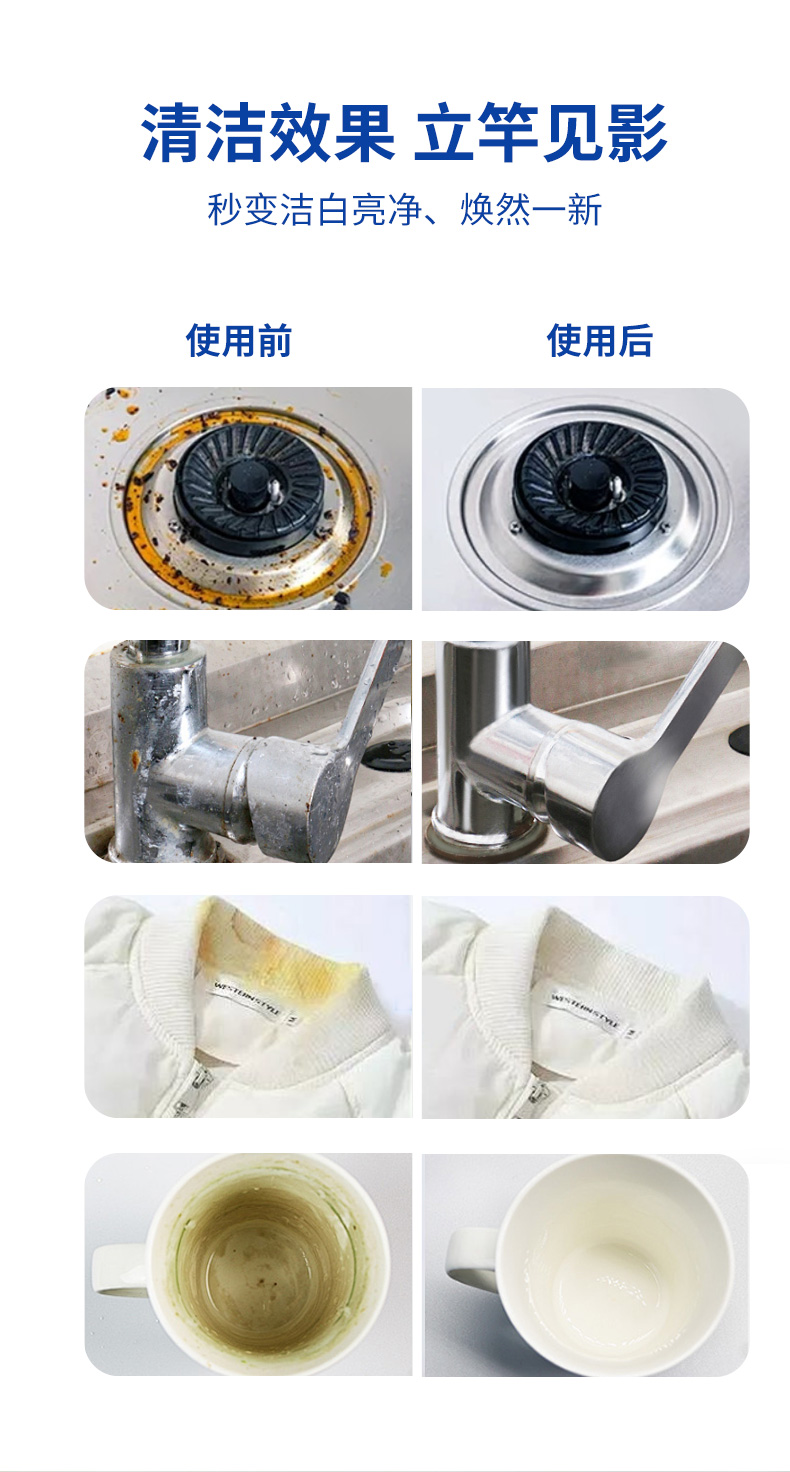 清洁效果 立竿见影

秒变洁白亮净、焕然一新

使用前

使用后

WESTERNSTYLE

WESTERNSTYLE