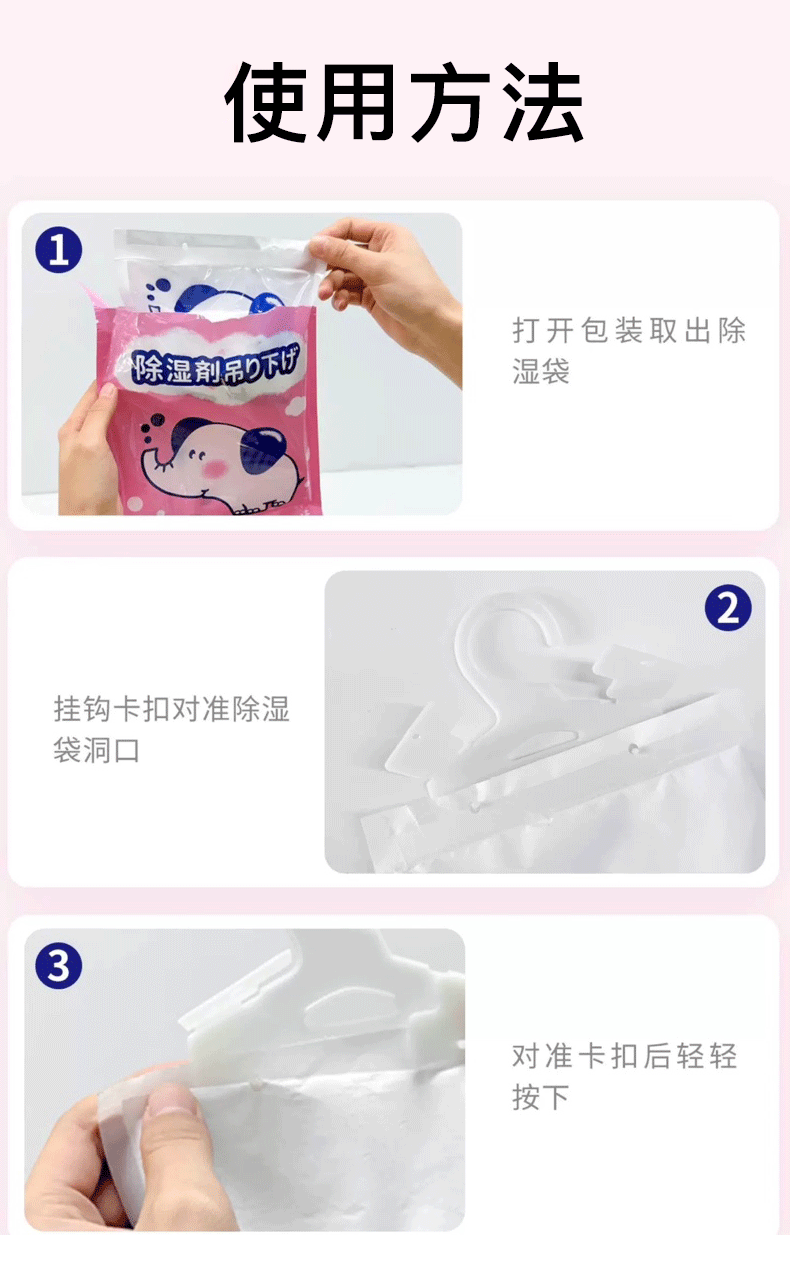 使用方法

1
除湿剤吊り下げ
打开包装取出除湿袋

2
挂钩卡扣对准除湿袋洞口

3
对准卡扣后轻轻按下