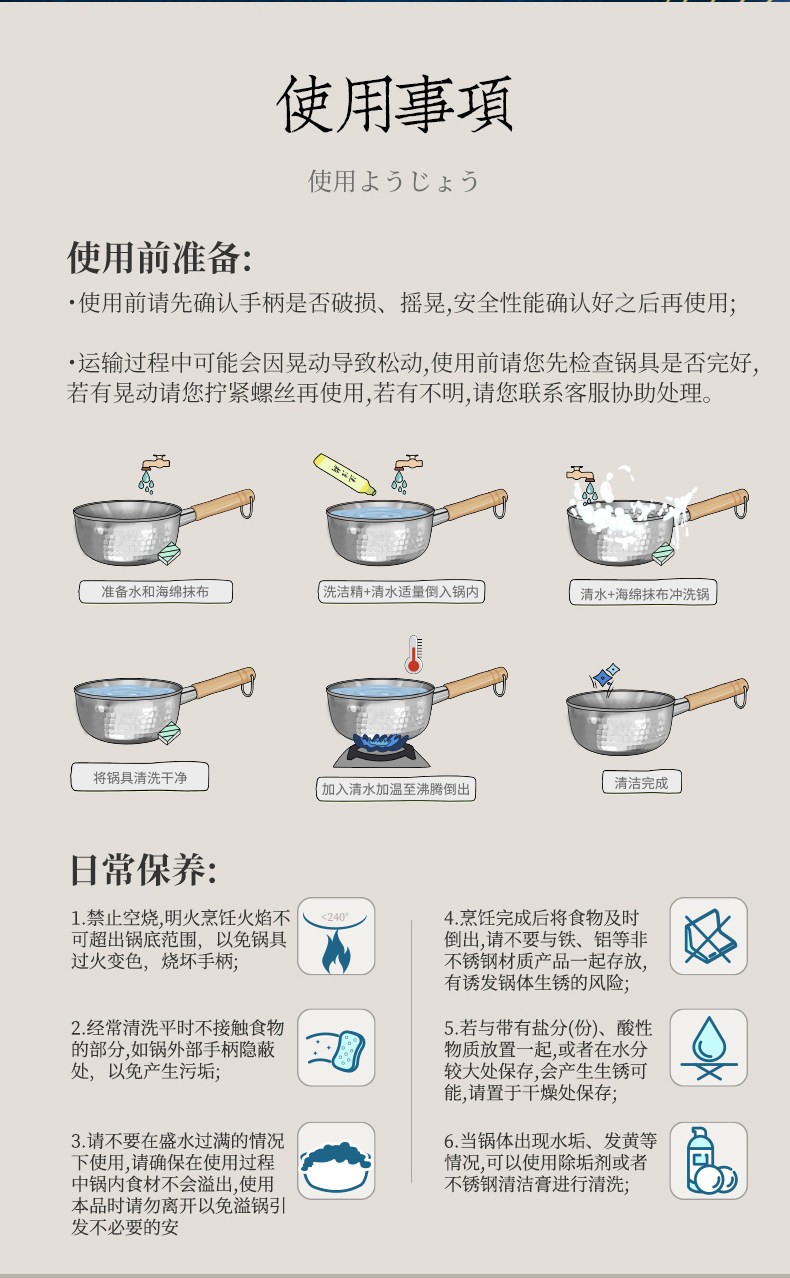 使用事項

使用ようじょう

使用前准备:

·使用前请先确认手柄是否破损、摇晃,安全性能确认好之后再使用;

·运输过程中可能会因晃动导致松动,使用前请您先检查锅具是否完好,若有晃动请您拧紧螺丝再使用,若有不明,请您联系客服协助处理。

准备水和海绵抹布

洗洁精+清水适量倒入锅内

清水+海绵抹布冲洗锅

将锅具清洗干净

加入清水加温至沸腾倒出

清洁完成

日常保养:

1.禁止空烧,明火烹饪火焰不可超出锅底范围, 以免锅具过火变色, 烧坏手柄;

<240°

2.经常清洗平时不接触食物的部分,如锅外部手柄隐蔽处, 以免产生污垢;

3.请不要在盛水过满的情况下使用,请确保在使用过程中锅内食材不会溢出,使用本品时请勿离开以免溢锅引发不必要的安

4.烹饪完成后将食物及时倒出,请不要与铁、铝等非不锈钢材质产品一起存放,有诱发锅体生锈的风险;

5.若与带有盐分(份)、酸性物质放置一起,或者在水分较大处保存,会产生生锈可能,请置于干燥处保存;

6.当锅体出现水垢、发黄等情况,可以使用除垢剂或者不锈钢清洁膏进行清洗;