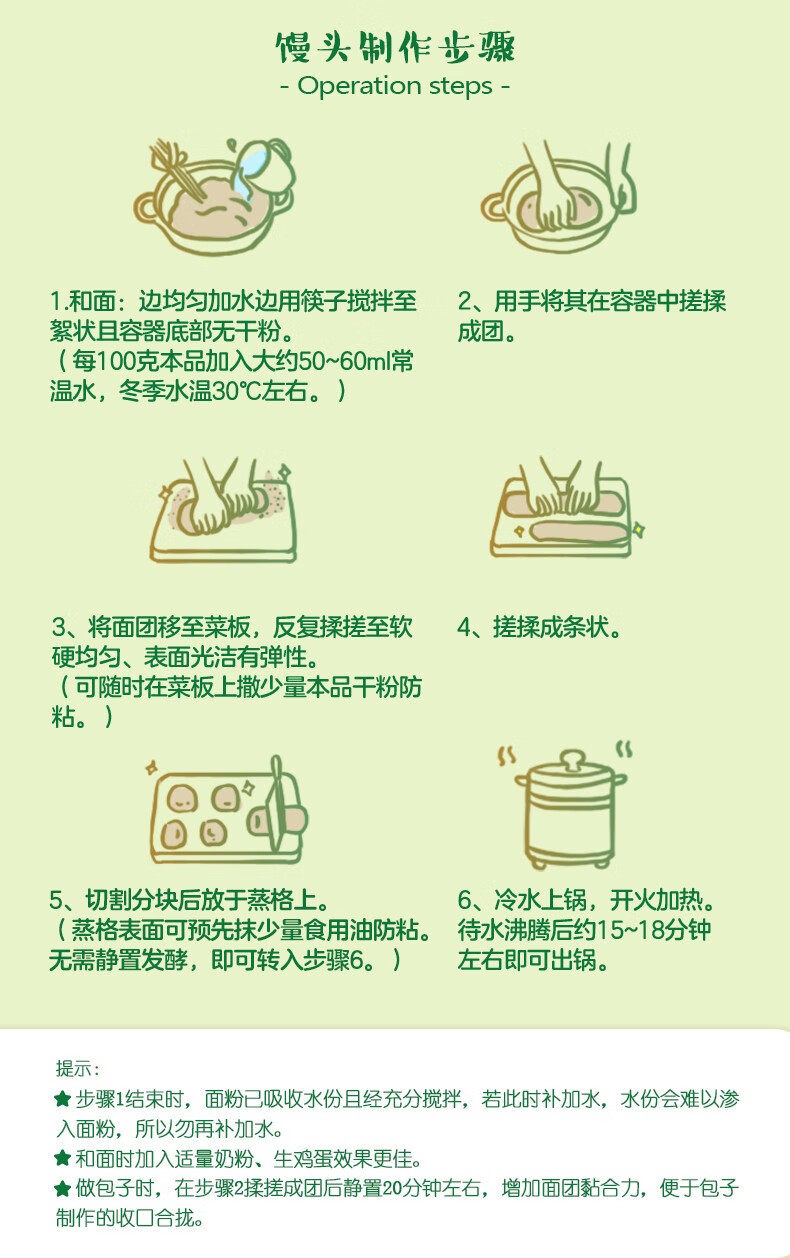 馒头制作步骤
- Operation steps -

1.和面：边均匀加水边用筷子搅拌至絮状且容器底部无干粉。
（每100克本品加入大约50~60ml常温水，冬季水温30℃左右。）

2、用手将其在容器中搓揉成团。

3、将面团移至菜板，反复揉搓至软硬均匀、表面光洁有弹性。
（可随时在菜板上撒少量本品干粉防粘。）

4、搓揉成条状。

5、切割分块后放于蒸格上。
（蒸格表面可预先抹少量食用油防粘。无需静置发酵，即可转入步骤6。）

6、冷水上锅，开火加热。待水沸腾后约15~18分钟左右即可出锅。

提示：
★步骤1结束时，面粉已吸收水份且经充分搅拌，若此时补加水，水份会难以渗入面粉，所以勿再补加水。
★和面时加入适量奶粉、生鸡蛋效果更佳。
★做包子时，在步骤2揉搓成团后静置20分钟左右，增加面团黏合力，便于包子制作的收口合拢。