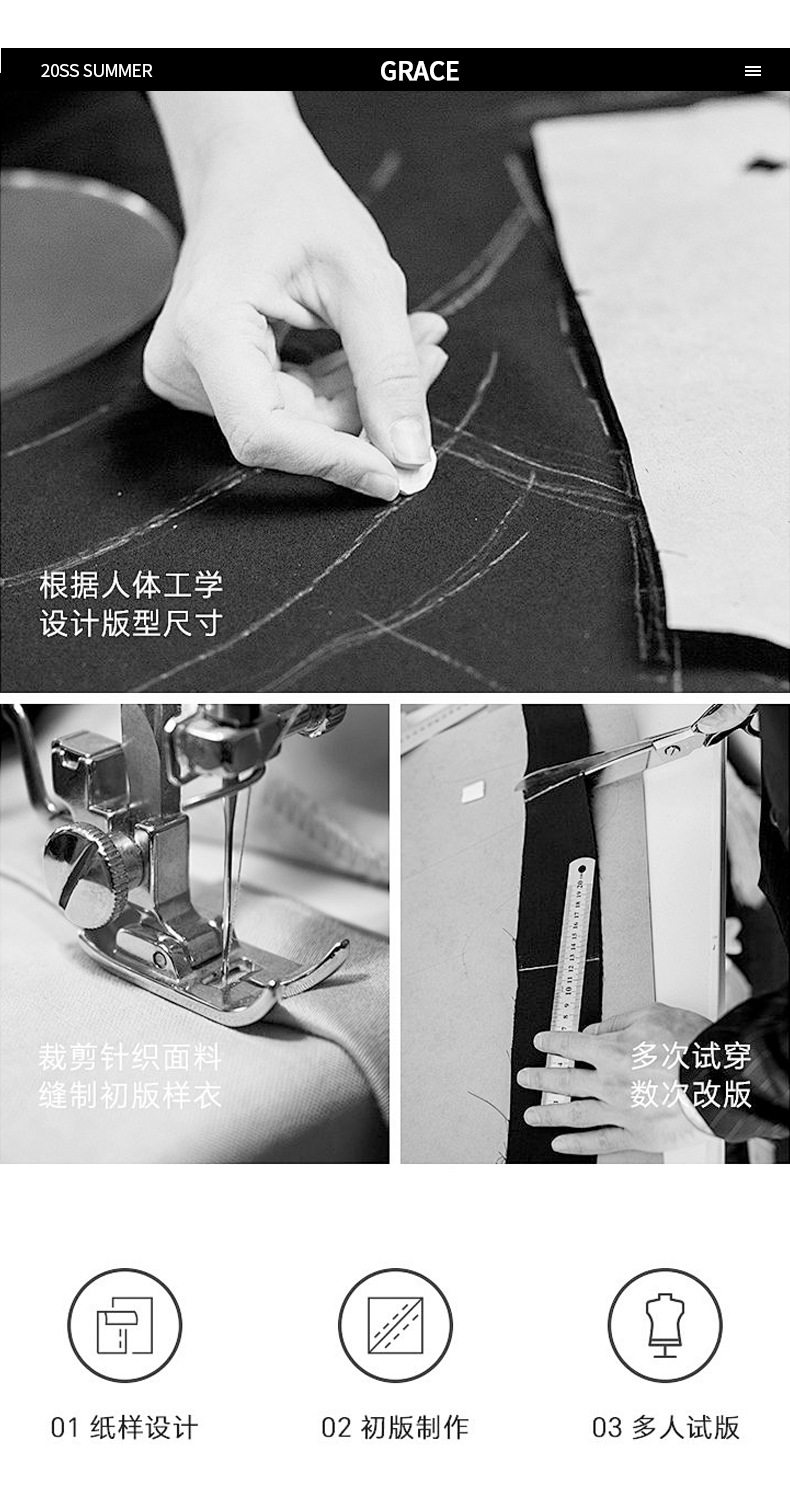 20SS SUMMER

GRACE

根据人体工学
设计版型尺寸

裁剪针织面料
缝制初版样衣

多次试穿
数次改版

01 纸样设计

02 初版制作

03 多人试版