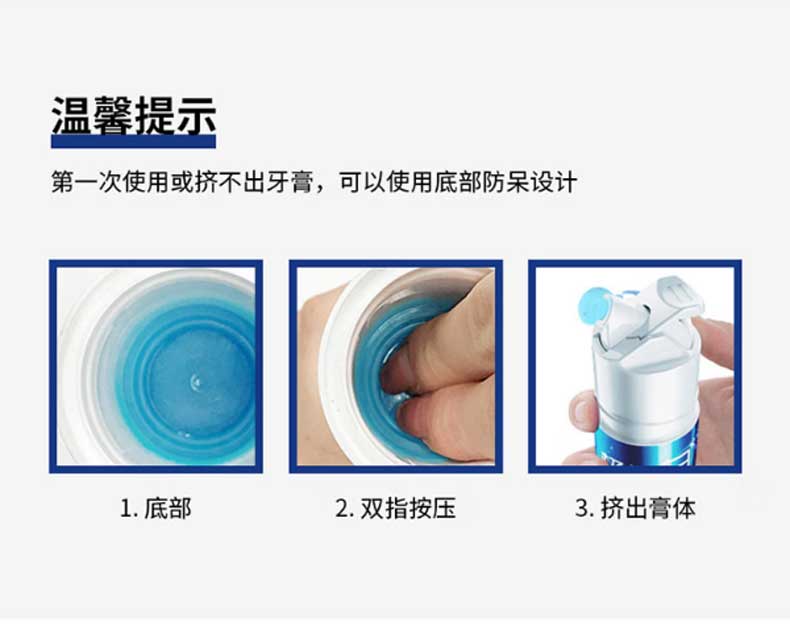 温馨提示

第一次使用或挤不出牙膏，可以使用底部防呆设计

1. 底部

2. 双指按压

3. 挤出膏体