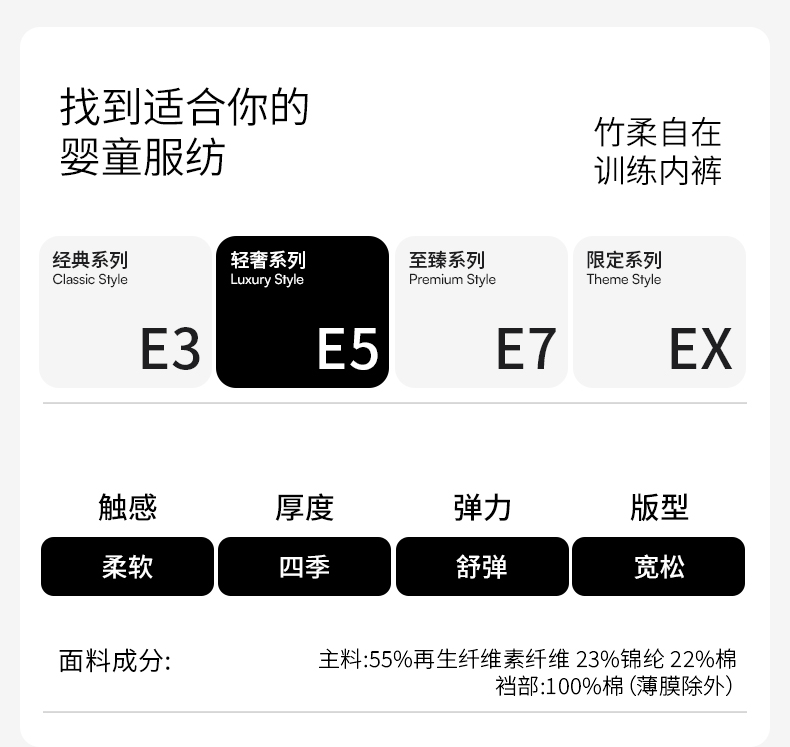 找到适合你的
婴童服纺

竹柔自在
训练内裤

经典系列
Classic Style
E3

轻奢系列
Luxury Style
E5

至臻系列
Premium Style
E7

限定系列
Theme Style
EX

触感
柔软

厚度
四季

弹力
舒弹

版型
宽松

面料成分:

主料:55%再生纤维素纤维 23%锦纶 22%棉
裆部:100%棉（薄膜除外）