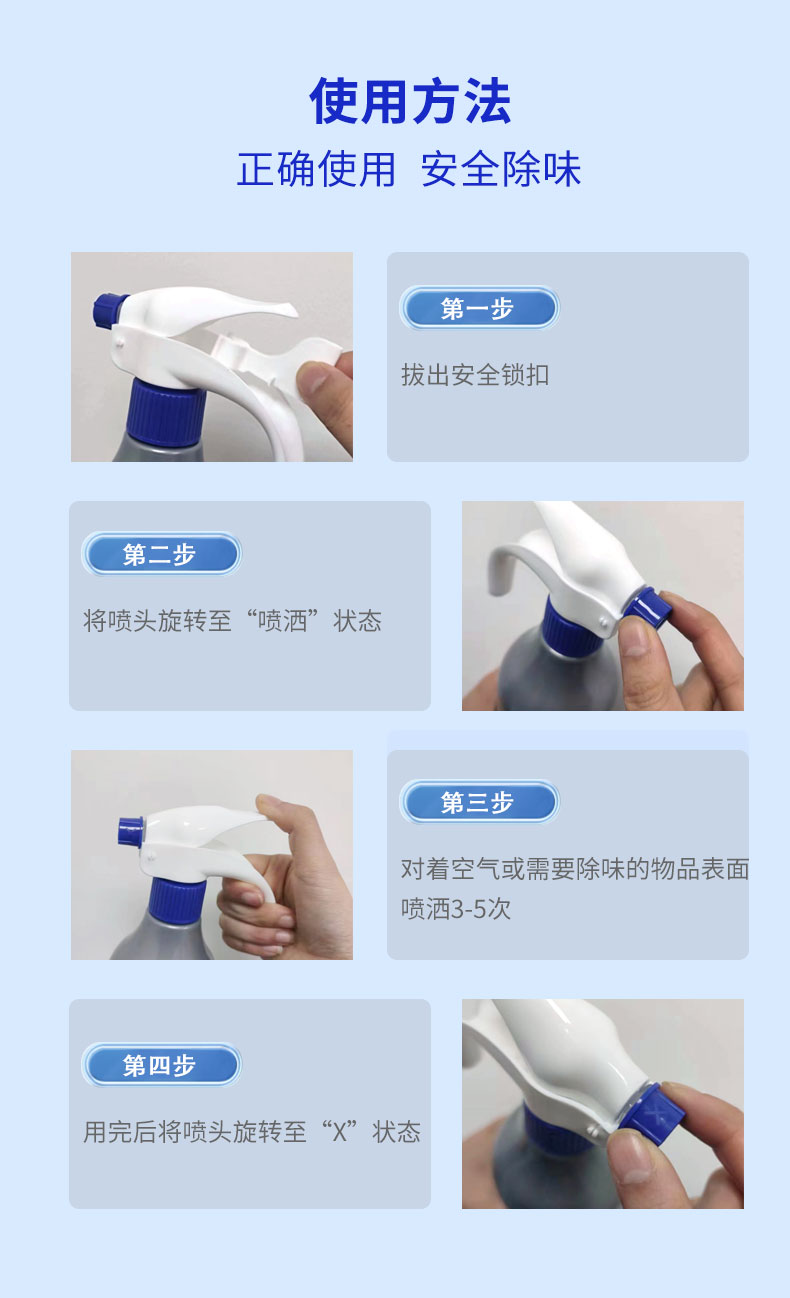 使用方法
正确使用 安全除味

第一步
拔出安全锁扣

第二步
将喷头旋转至“喷洒”状态

第三步
对着空气或需要除味的物品表面喷洒3-5次

第四步
用完后将喷头旋转至“X”状态