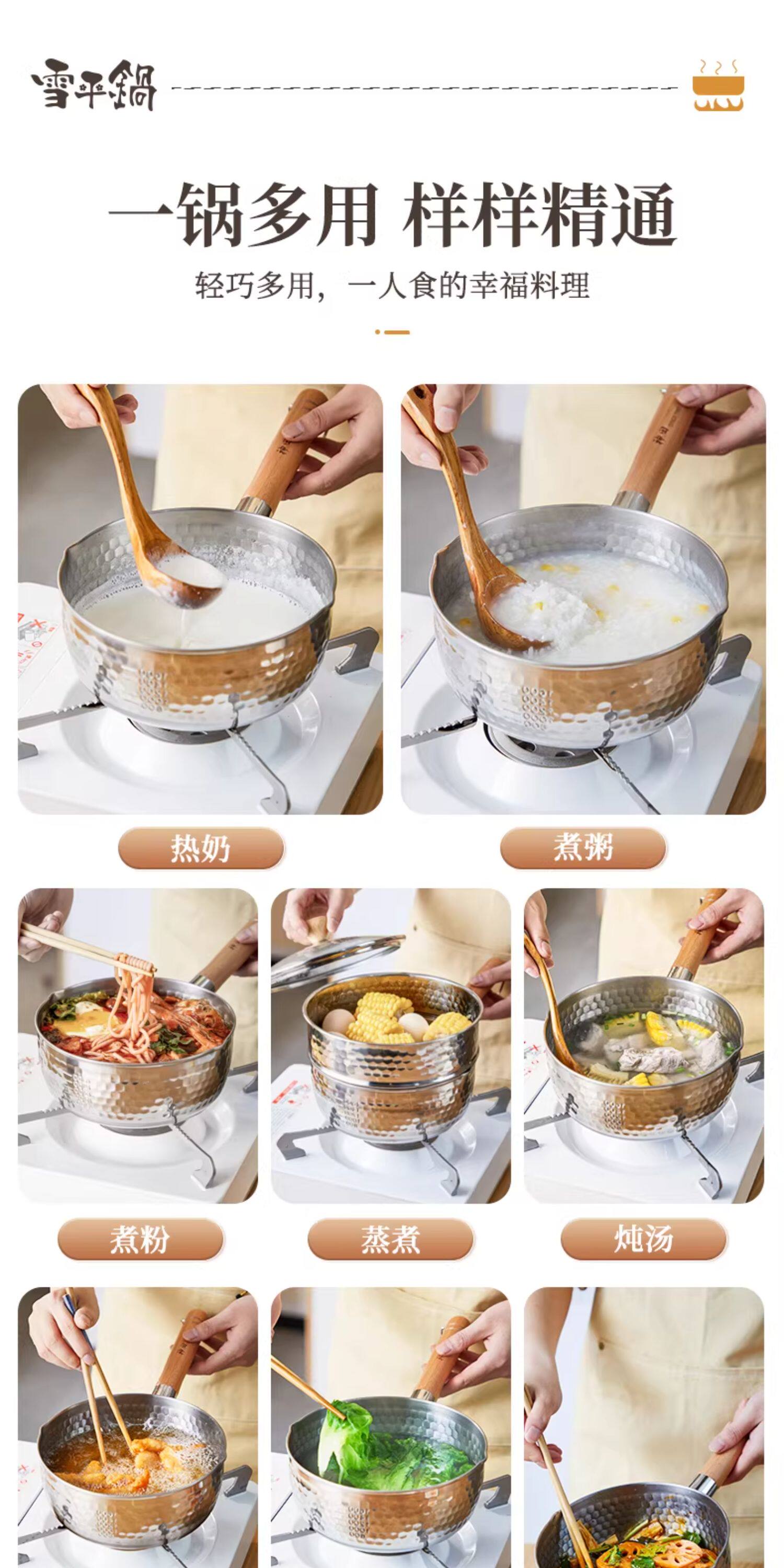 雪平鍋

一锅多用 样样精通

轻巧多用，一人食的幸福料理

热奶

煮粥

煮粉

蒸煮

炖汤