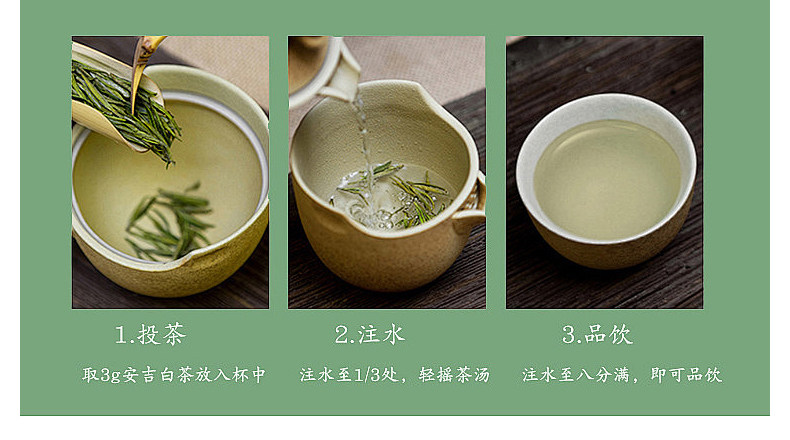 1.投茶

取3g安吉白茶放入杯中

2.注水

注水至1/3处，轻摇茶汤

3.品饮

注水至八分满，即可品饮