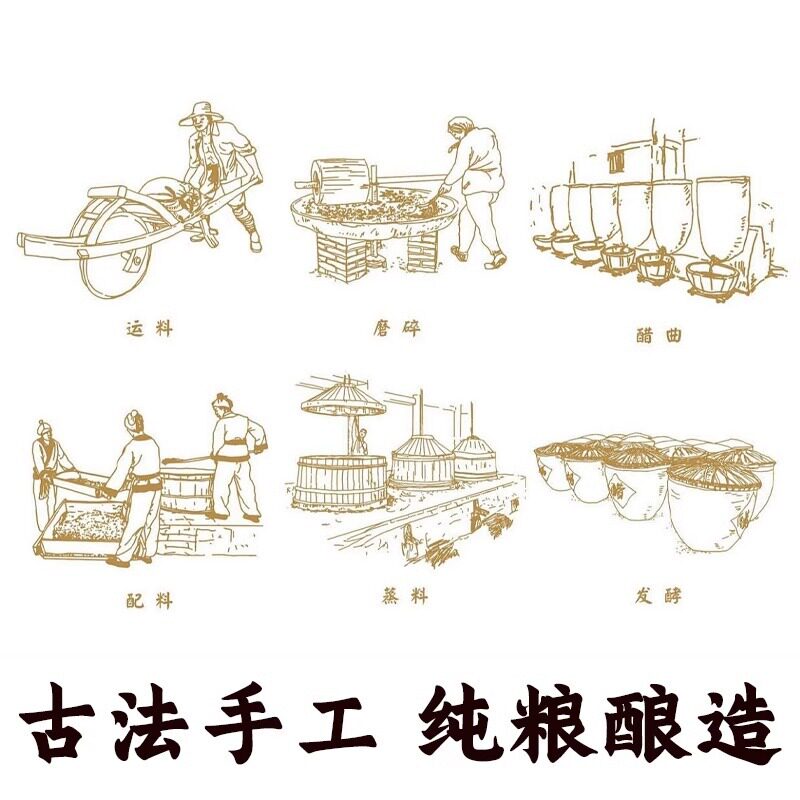 运料

磨碎

醋曲

配料

蒸料

发酵

古法手工 纯粮酿造